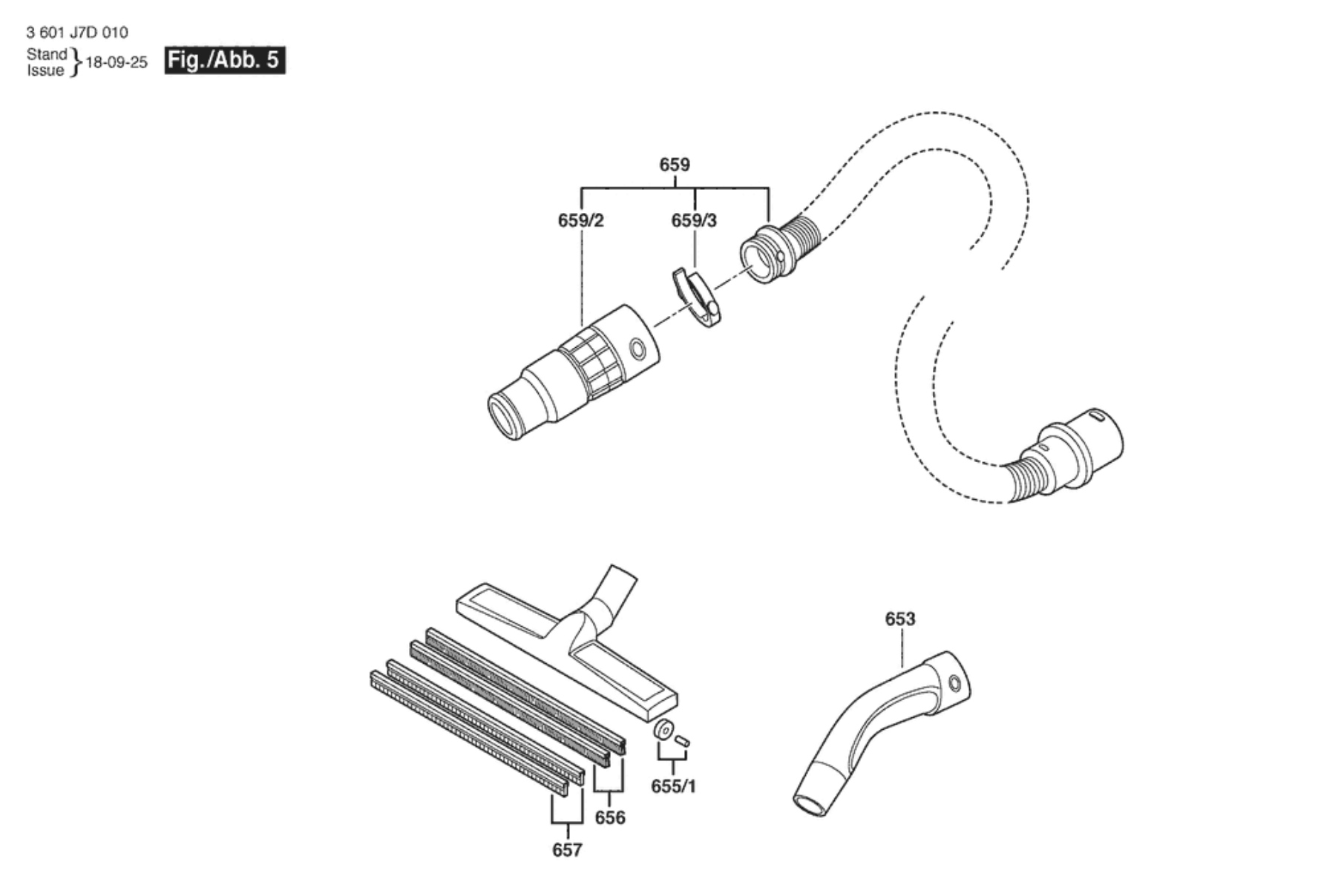 3 601 J7D 010

Stand
Issue } 18-09-25

Fig./Abb. 5

659

659/2

659/3

653

655/1

656

657