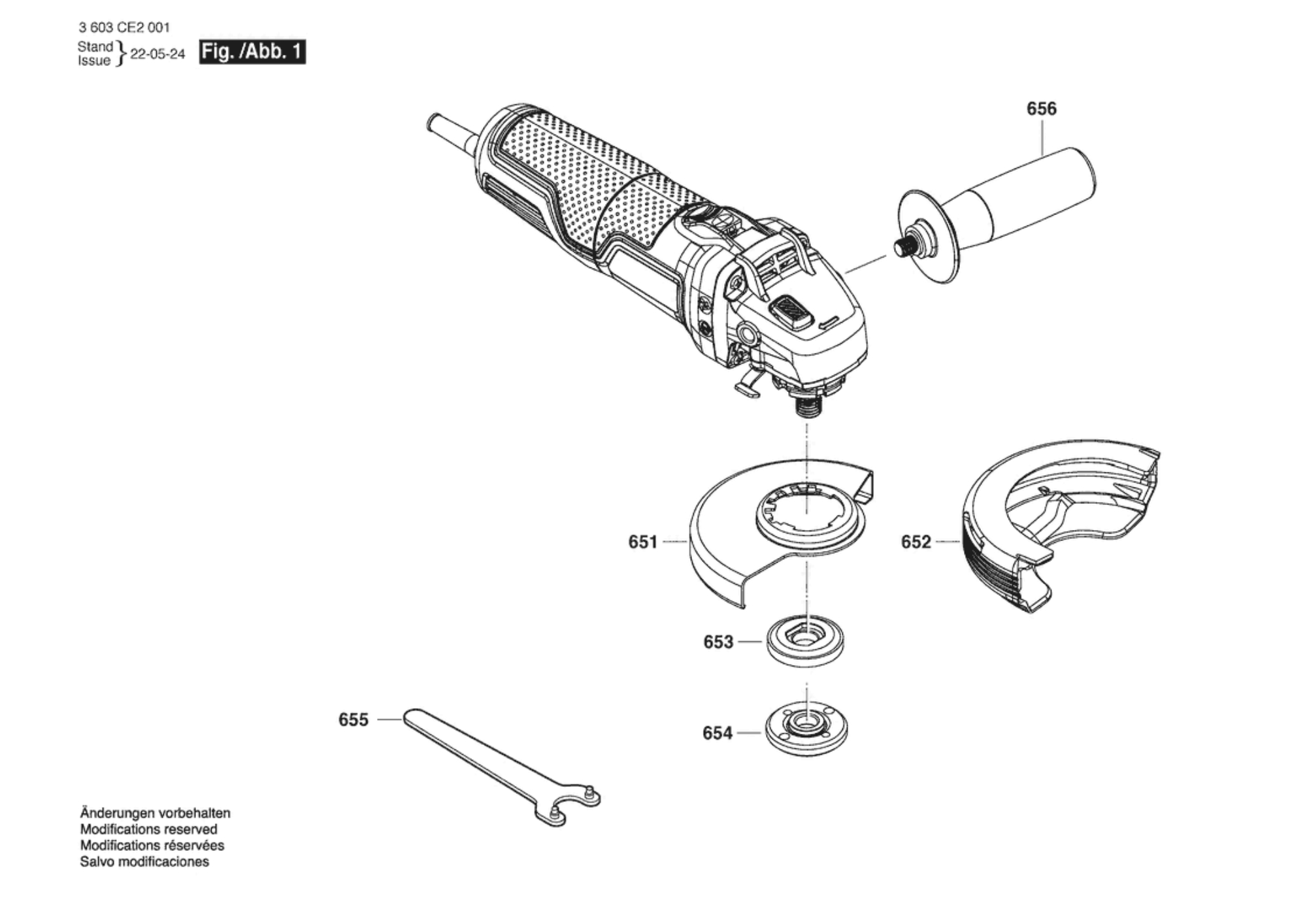 3 603 CE2 001

Stand
Issue
22-05-24

Fig. /Abb. 1

656

651

652

653

655

654

Änderungen vorbehalten
Modifications reserved
Modifications réservées
Salvo modificaciones