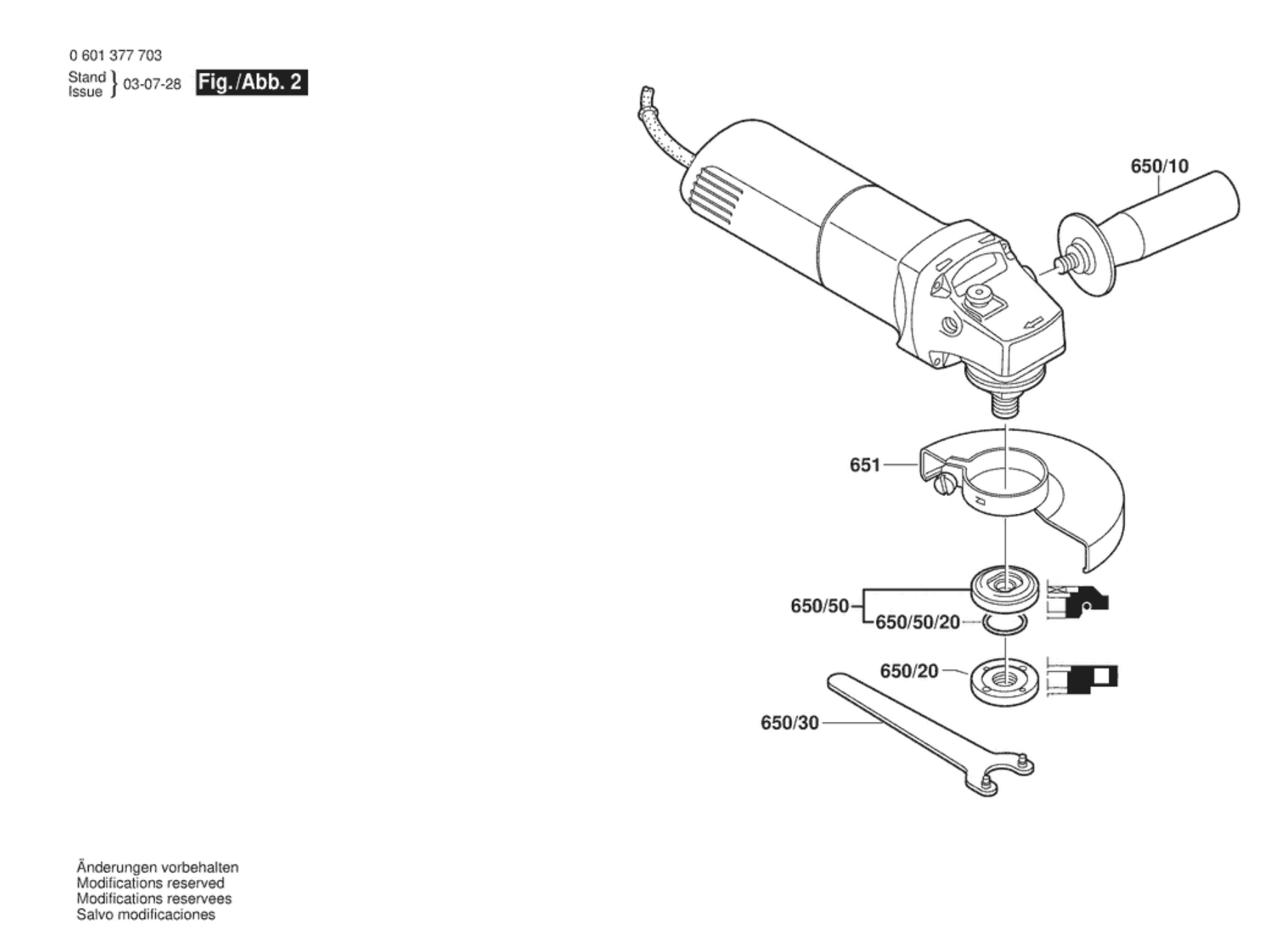 0 601 377 703

Stand
Issue } 03-07-28 Fig./Abb. 2

650/10

651

650/50

650/50/20

650/20

650/30

Änderungen vorbehalten
Modifications reserved
Modifications reservees
Salvo modificaciones