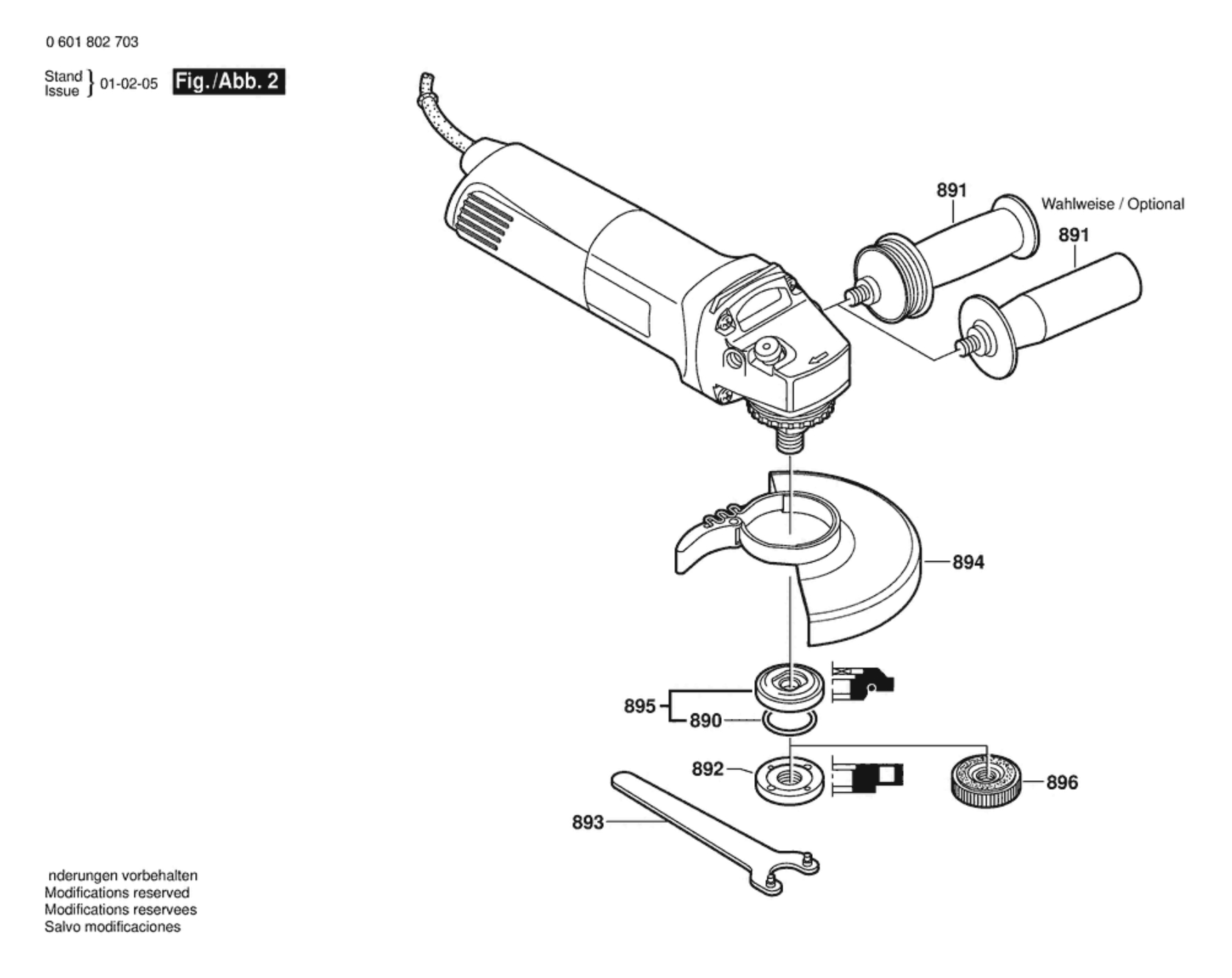 0 601 802 703

Stand
Issue } 01-02-05 Fig./Abb. 2

891

Wahlweise / Optional

891

894

895

890

892

896

893

nderungen vorbehalten
Modifications reserved
Modifications reservees
Salvo modificaciones