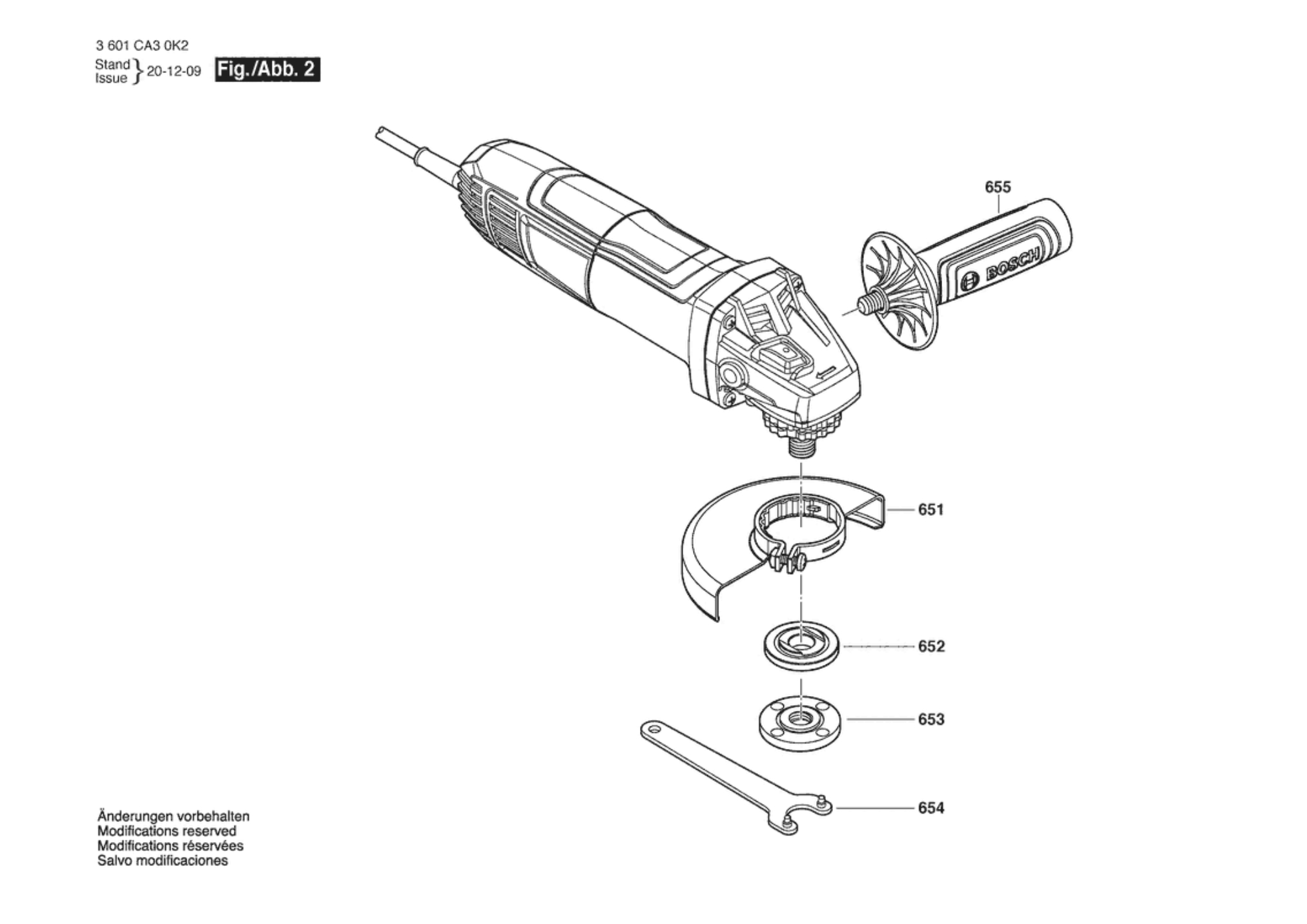 3 601 CA3 0K2

Stand
Issue 20-12-09

Fig./Abb. 2

655

BOSCH

651

652

653

654

Änderungen vorbehalten
Modifications reserved
Modifications réservées
Salvo modificaciones