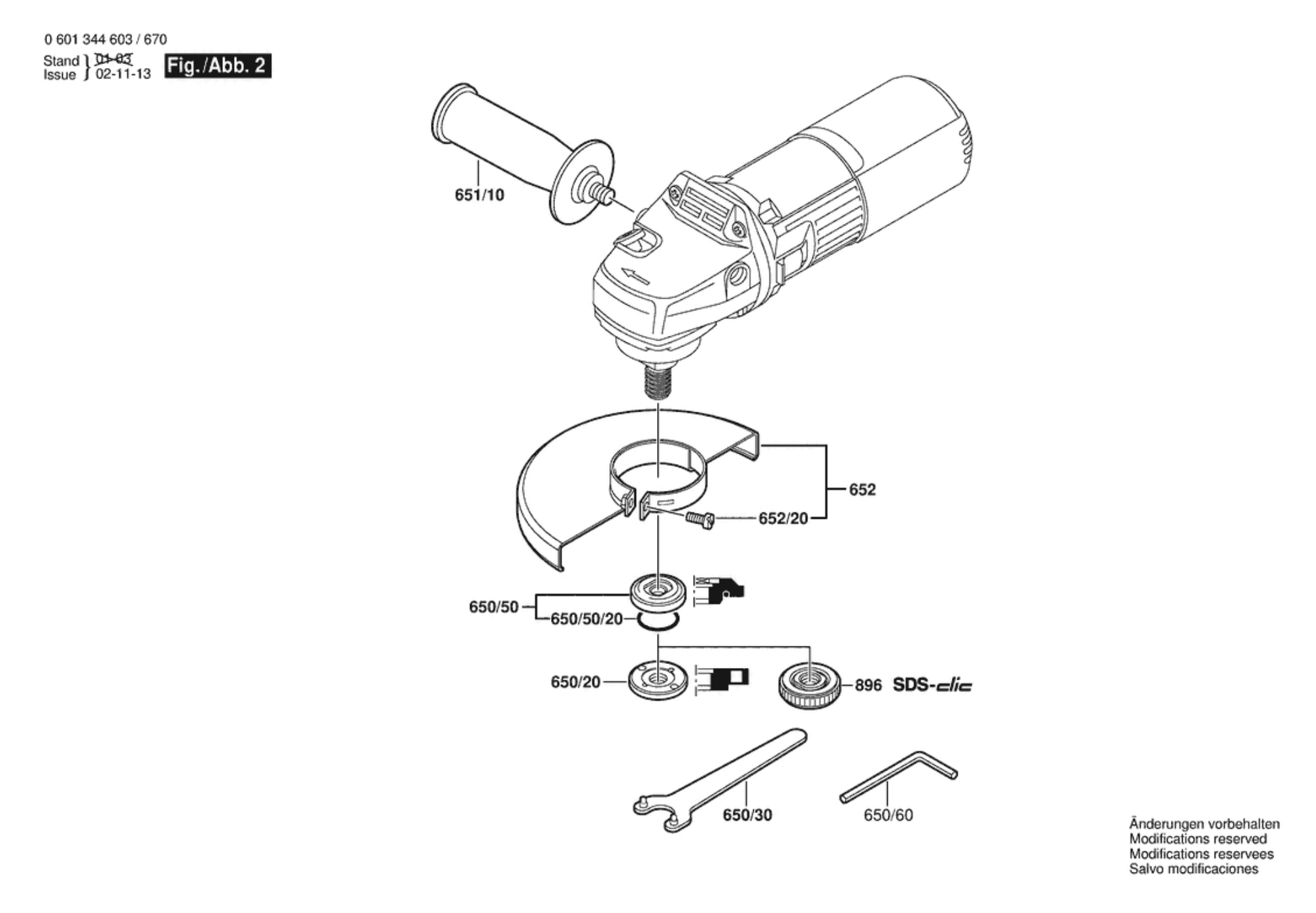 0 601 344 603 / 670
Stand
Issue
01-03
02-11-13
Fig./Abb. 2

651/10

652

652/20

650/50
650/50/20

650/20
896 SDS-clic

650/30
650/60

Änderungen vorbehalten
Modifications reserved
Modifications reservees
Salvo modificaciones