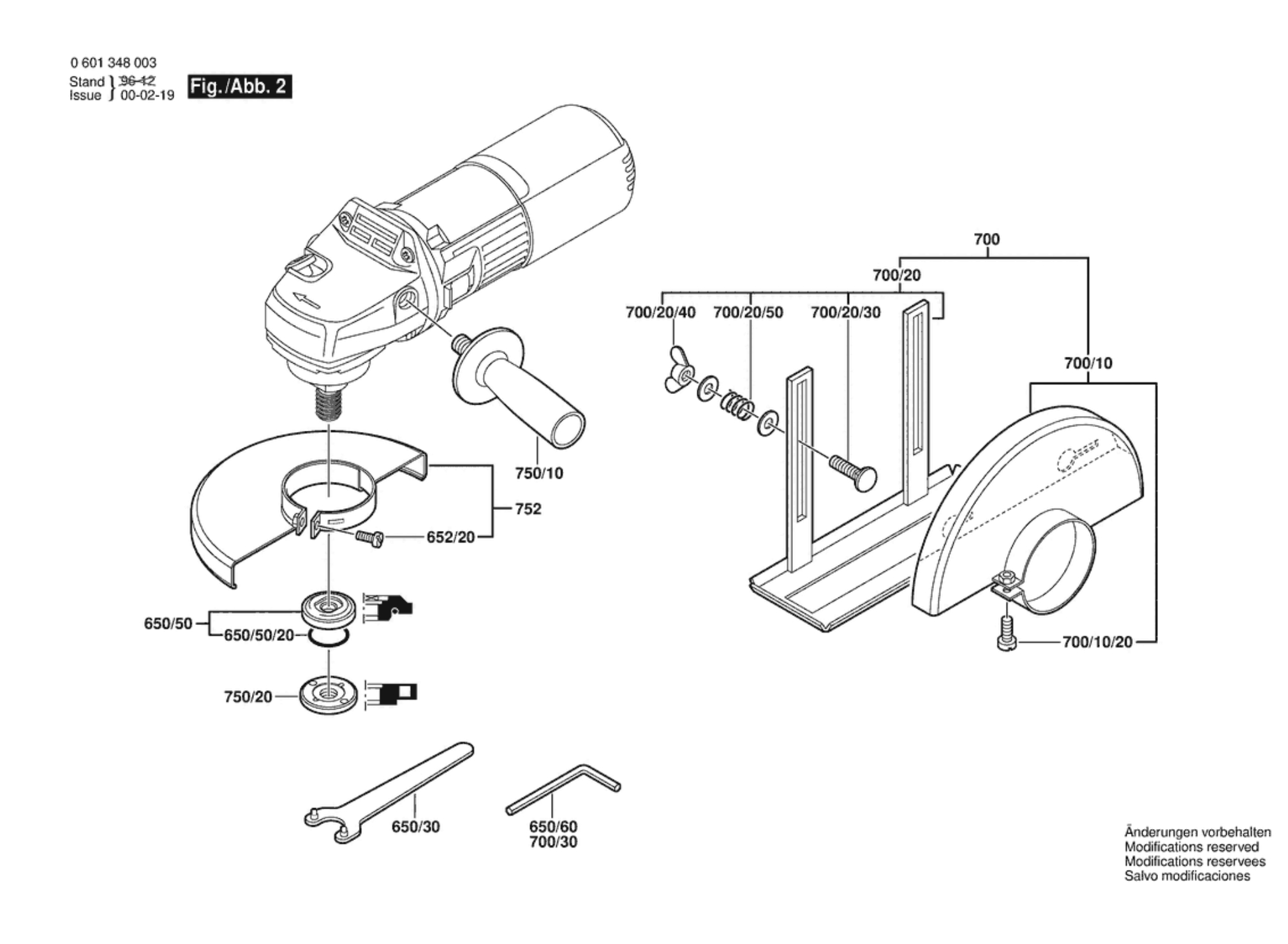 0 601 348 003
Stand
Issue
96-12
00-02-19
Fig./Abb. 2

700
700/20
700/20/40
700/20/50
700/20/30
700/10
750/10
752
652/20
650/50
650/50/20
750/20
700/10/20
650/30
650/60
700/30

Änderungen vorbehalten
Modifications reserved
Modifications reservees
Salvo modificaciones