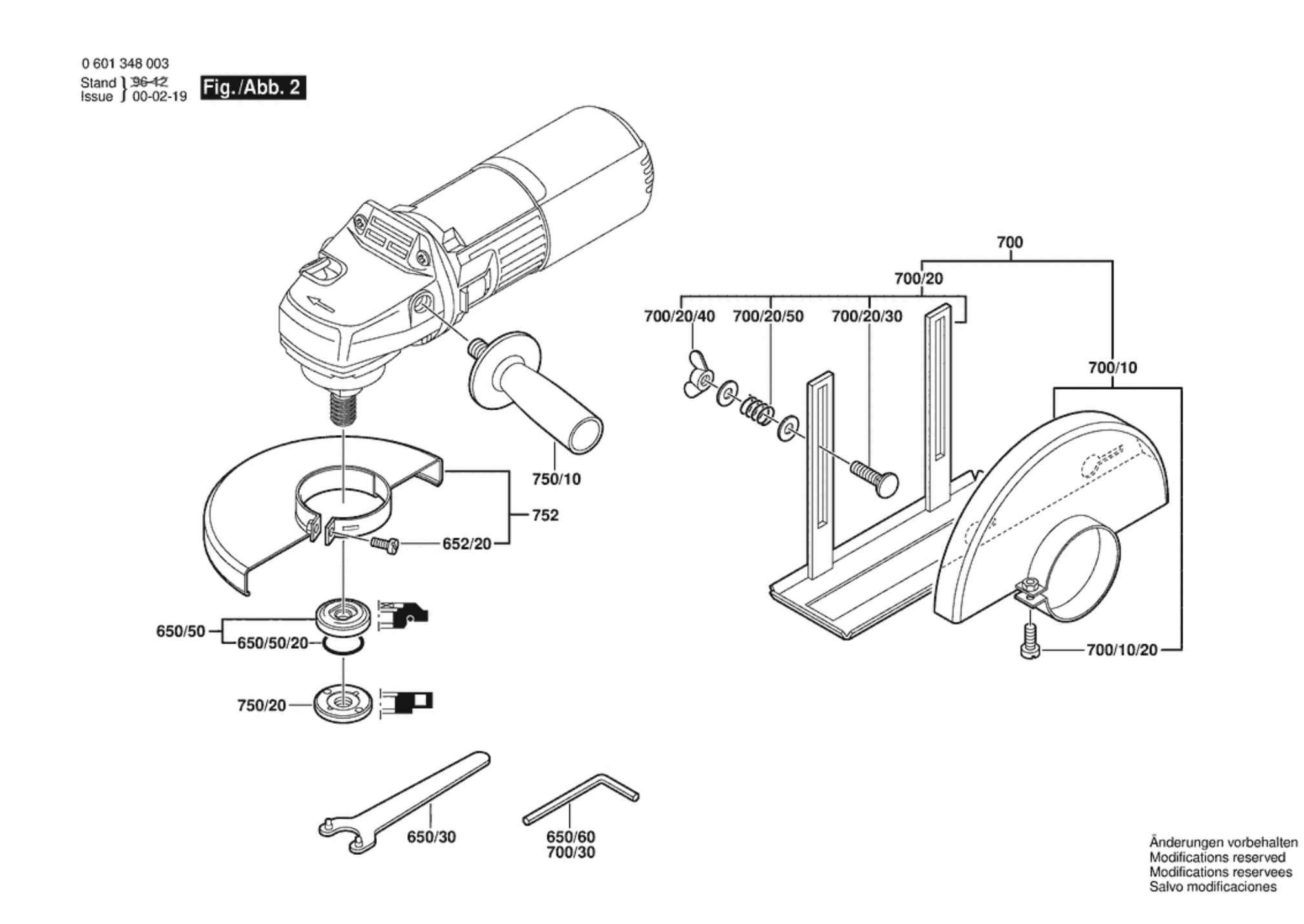 0 601 348 003
Stand } 96-12
Issue } 00-02-19

Fig./Abb. 2

700
700/20
700/20/40
700/20/50
700/20/30
700/10
750/10
752
652/20
650/50
650/50/20
750/20
700/10/20
650/30
650/60
700/30

Änderungen vorbehalten
Modifications reserved
Modifications reservees
Salvo modificaciones