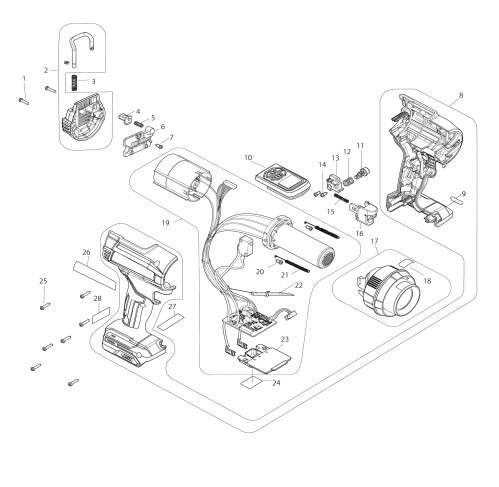 1
2
3
4
5
6
7
8
9
10
11
12
13
14
15
16
17
18
19
20
21
22
23
24
25
26
27
28