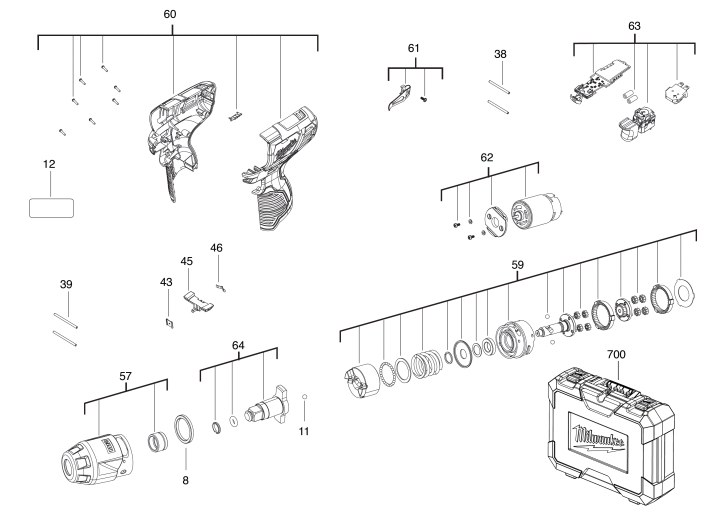 60

61

38

63

12

62

46

45

43

39

59

64

57

700

11

8

Milwaukee