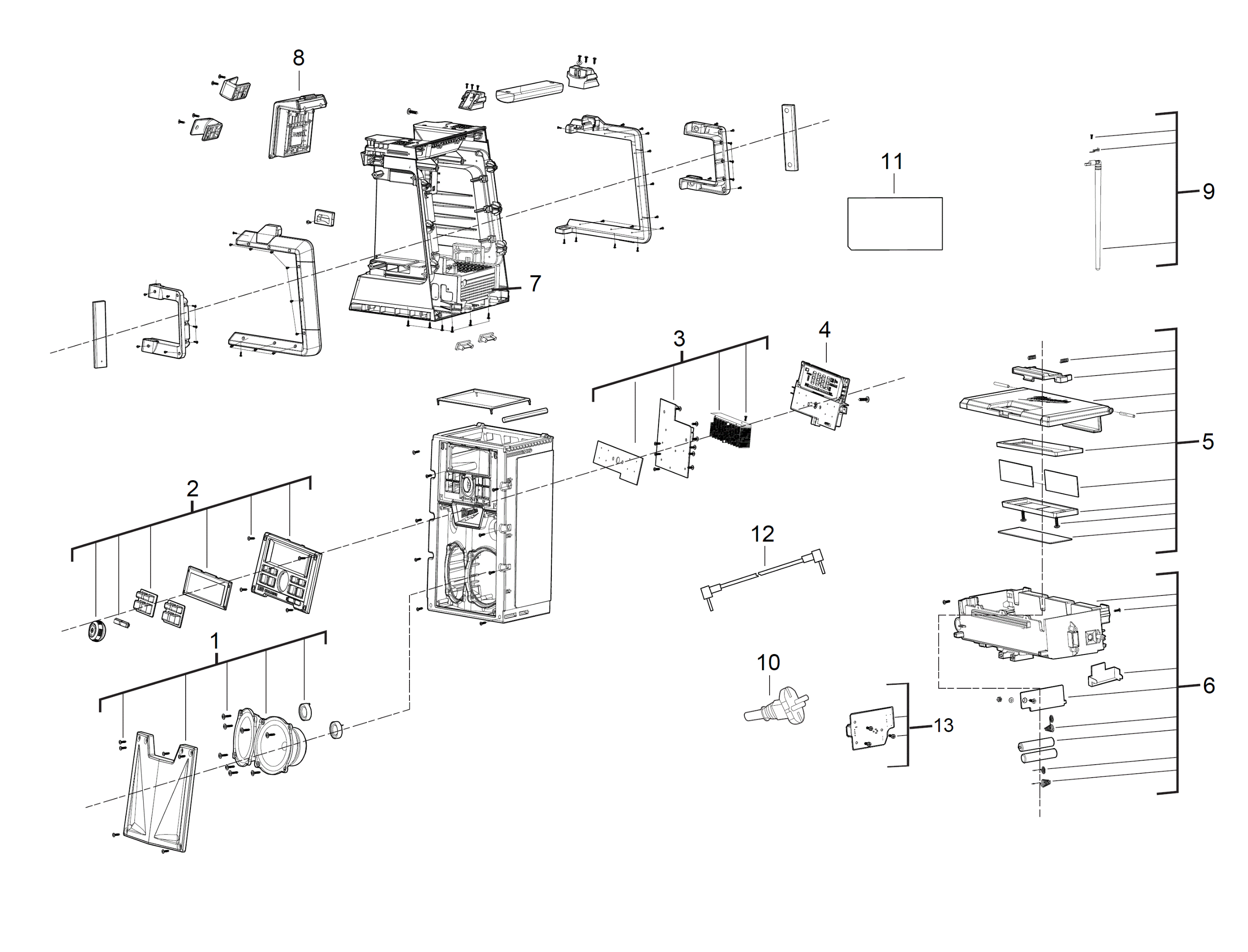 8

11

9

7

3

4

5

2

12

1

10

13

6