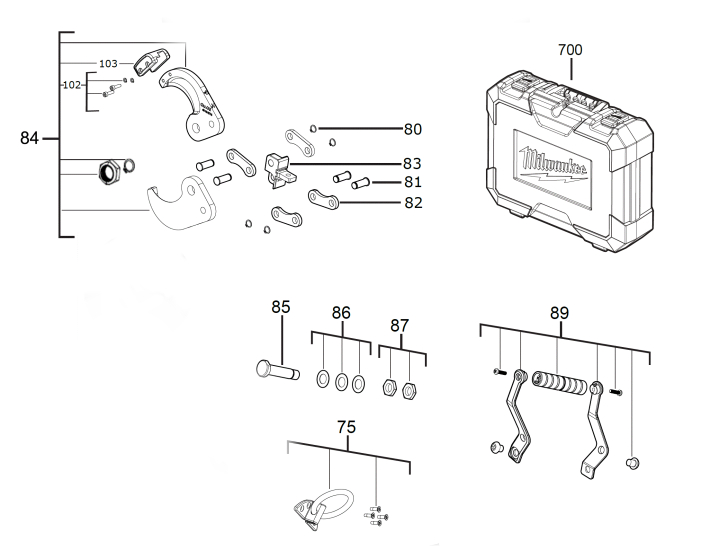 103
102
84
80
83
81
82
700
Milwaukee
85
86
87
89
75