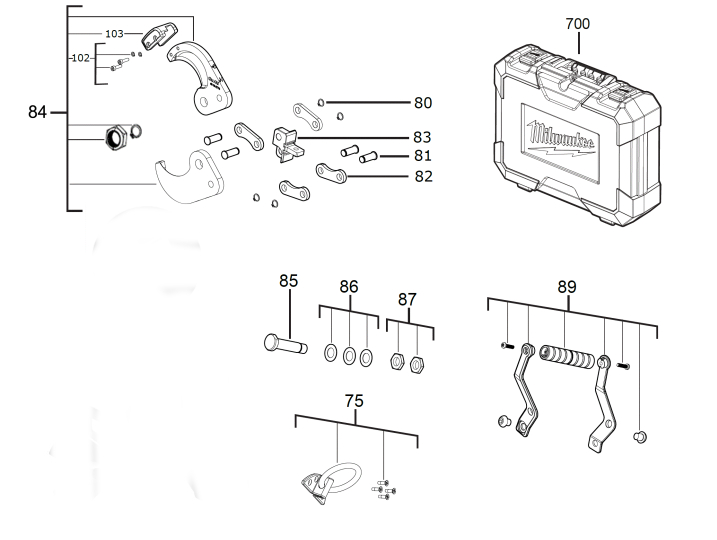 103
102
84
80
83
81
82
700
Milwaukee
85
86
87
89
75