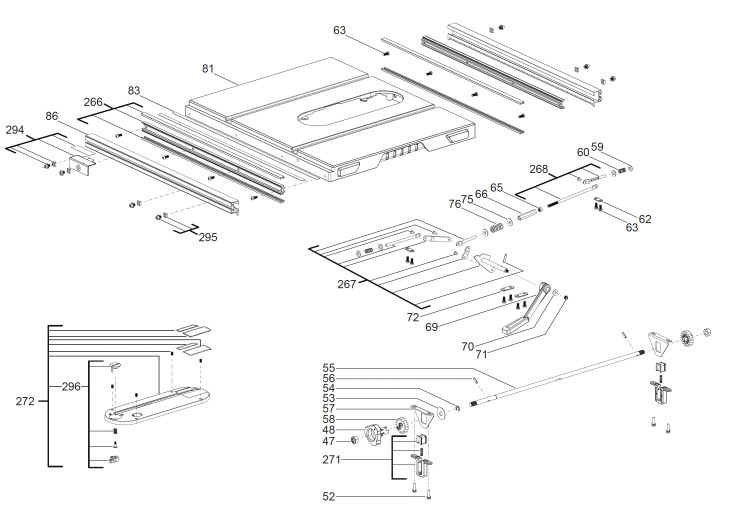 63
81
83
266
86
294
295
60
59
268
65
66
75
76
62
63
267
72
69
70
71
272
296
55
56
54
53
57
58
48
47
271
52