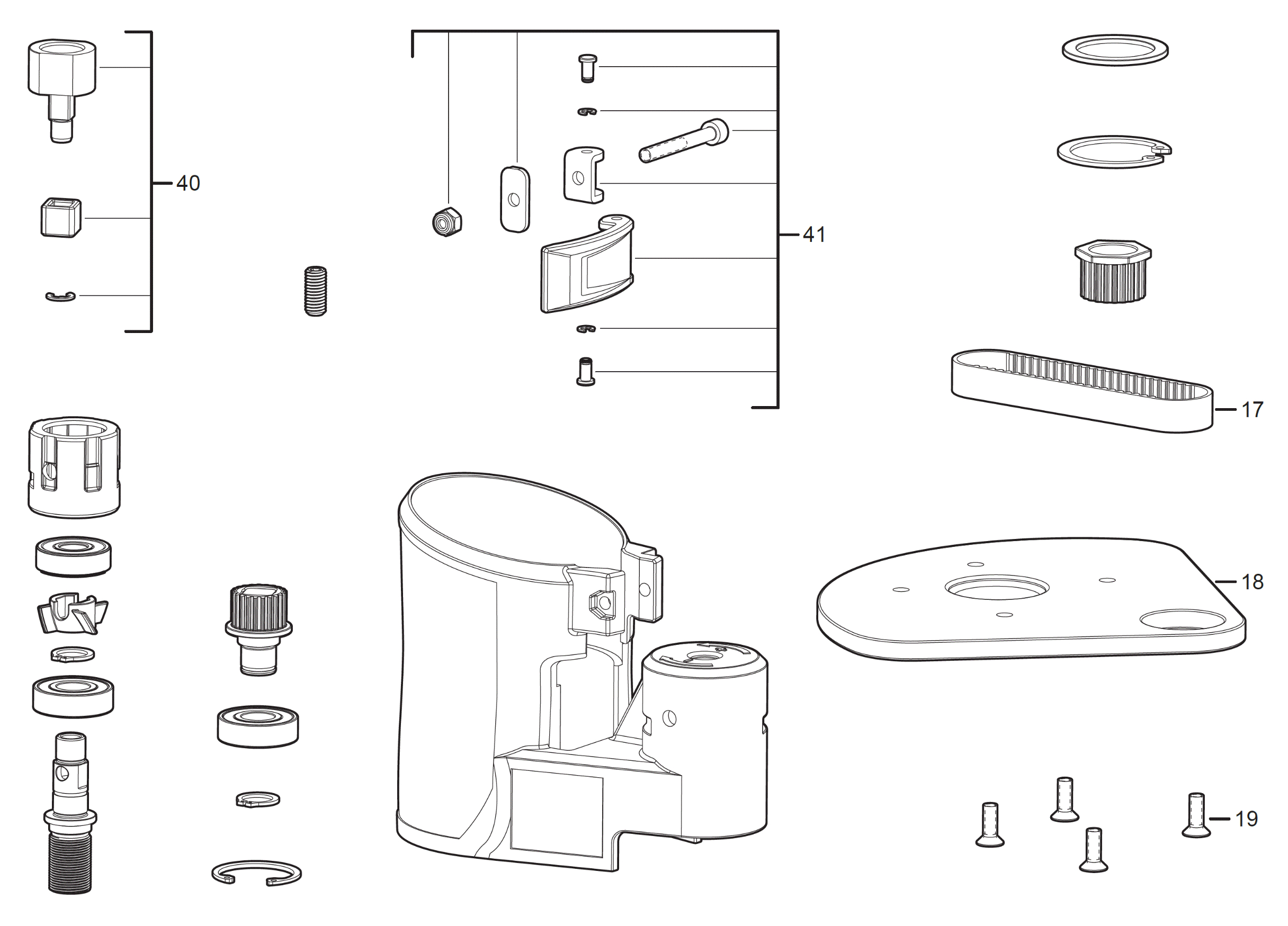 40

41

17

18

19