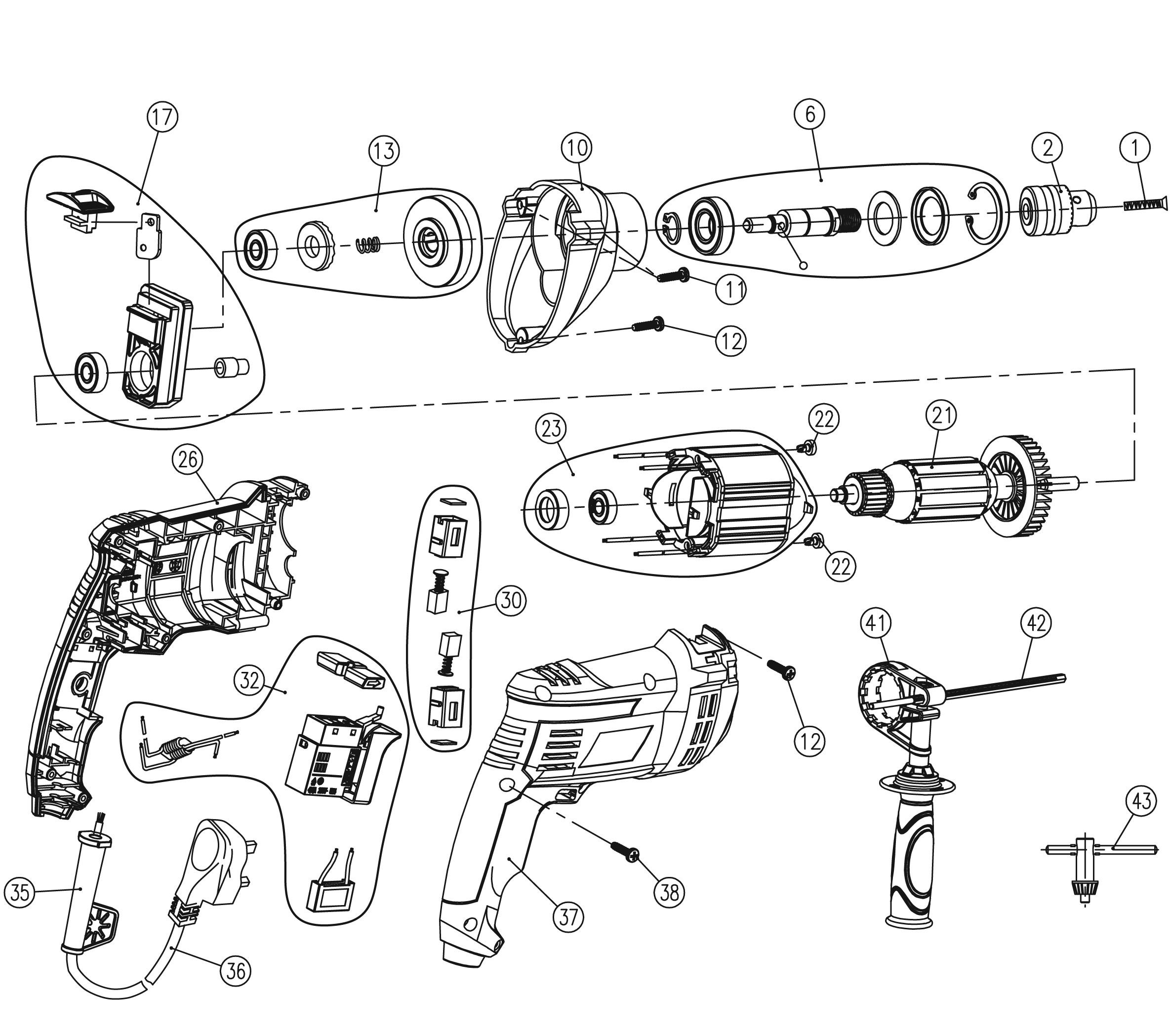 17
13
10
6
2
1
11
12
23
22
21
22
26
30
41
42
32
12
43
35
38
37
36