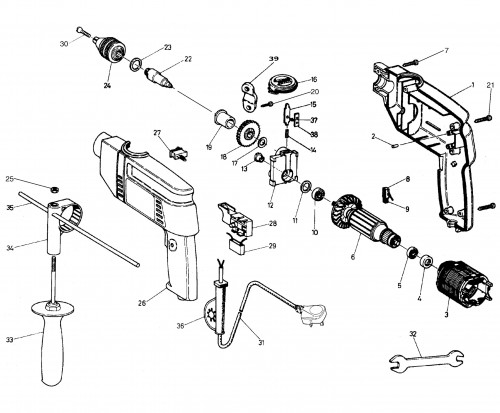 30
23
22
24
39
16
20
15
37
38
14
7
1
21
2
27
19
18
17
13
12
11
10
8
9
25
35
34
28
29
6
5
4
3
26
36
31
33
32