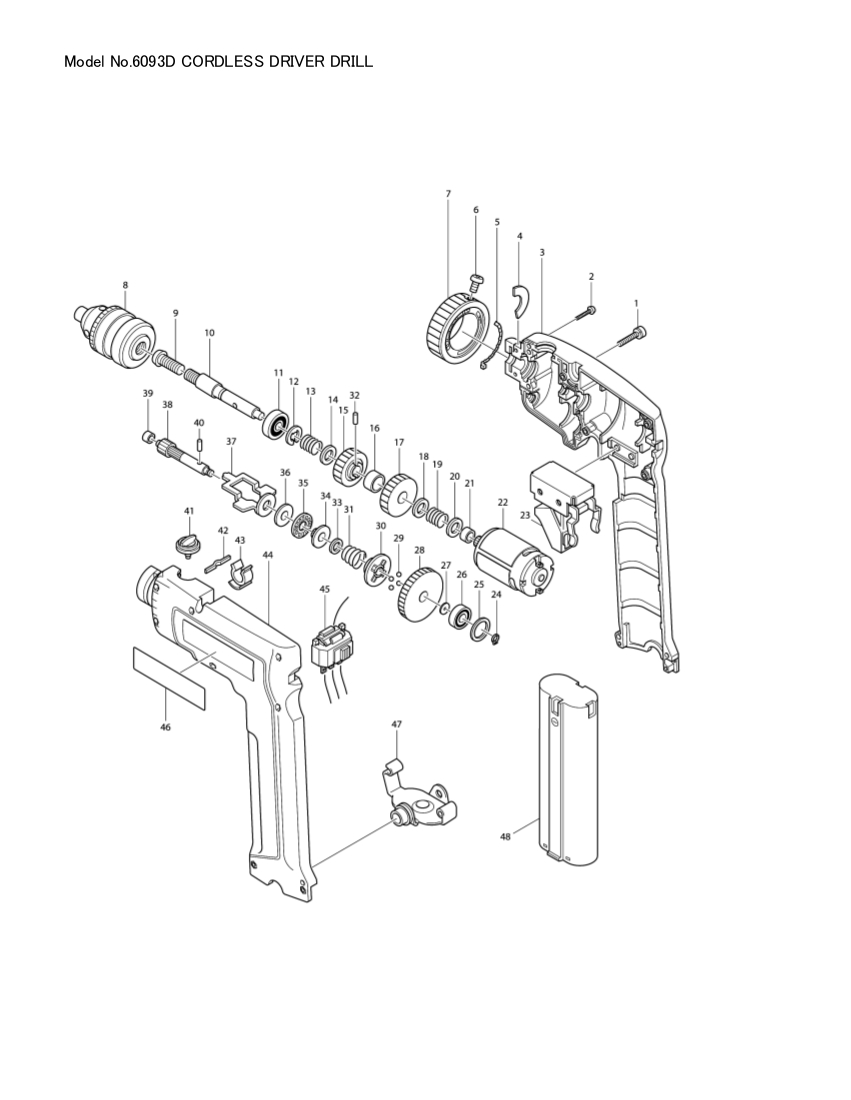 Model No.6093D CORDLESS DRIVER DRILL

7
6
5
4
3
2
1
8
9
10
11
12
13
14
15
32
16
17
18
19
20
21
22
23
39
38
40
37
36
35
34
33
31
30
29
28
27
26
25
24
41
42
43
44
45
46
47
48