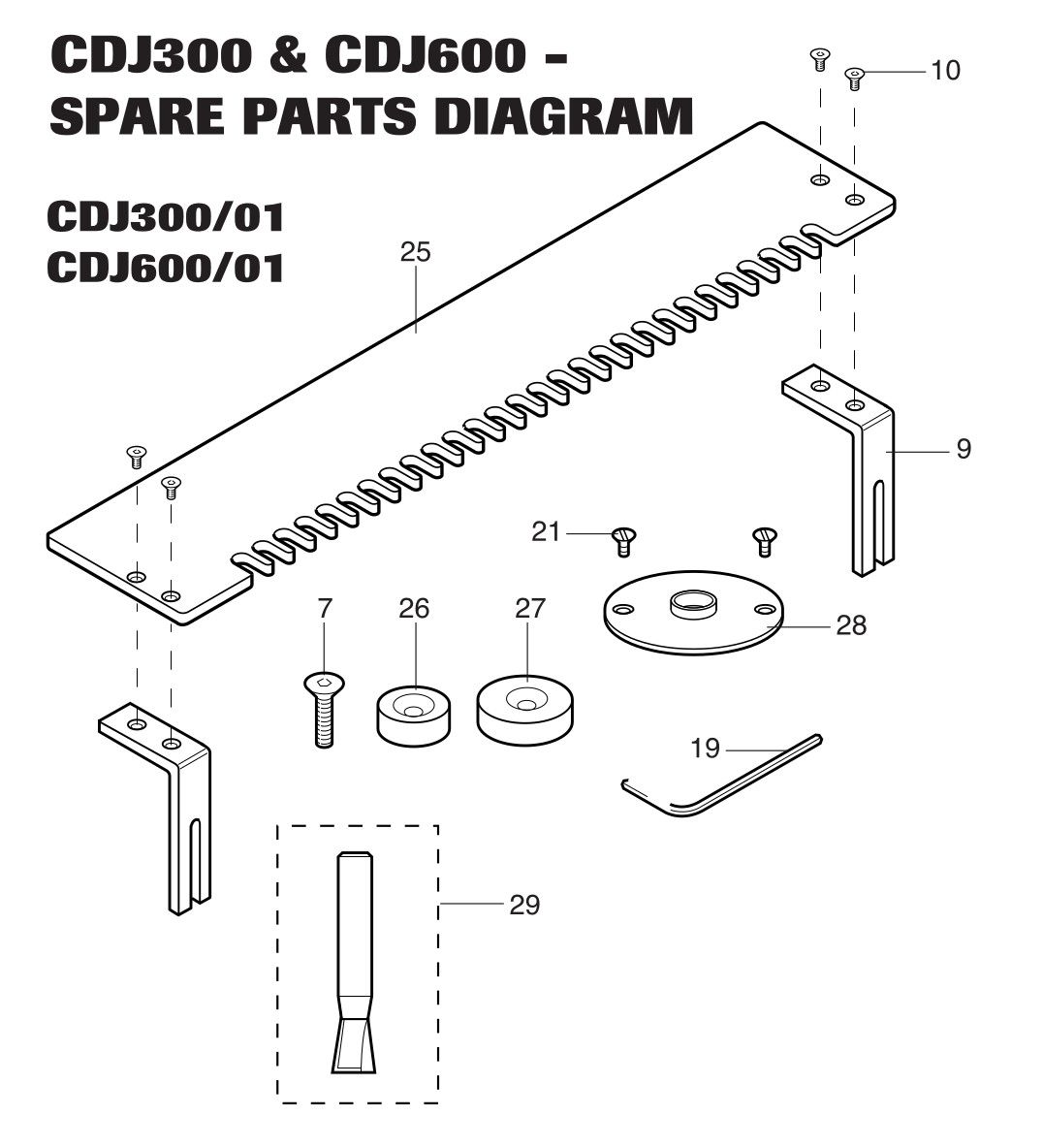 CDJ300 & CDJ600 – SPARE PARTS DIAGRAM

CDJ300/01
CDJ600/01

10
25
9
21
7
26
27
28
19
29