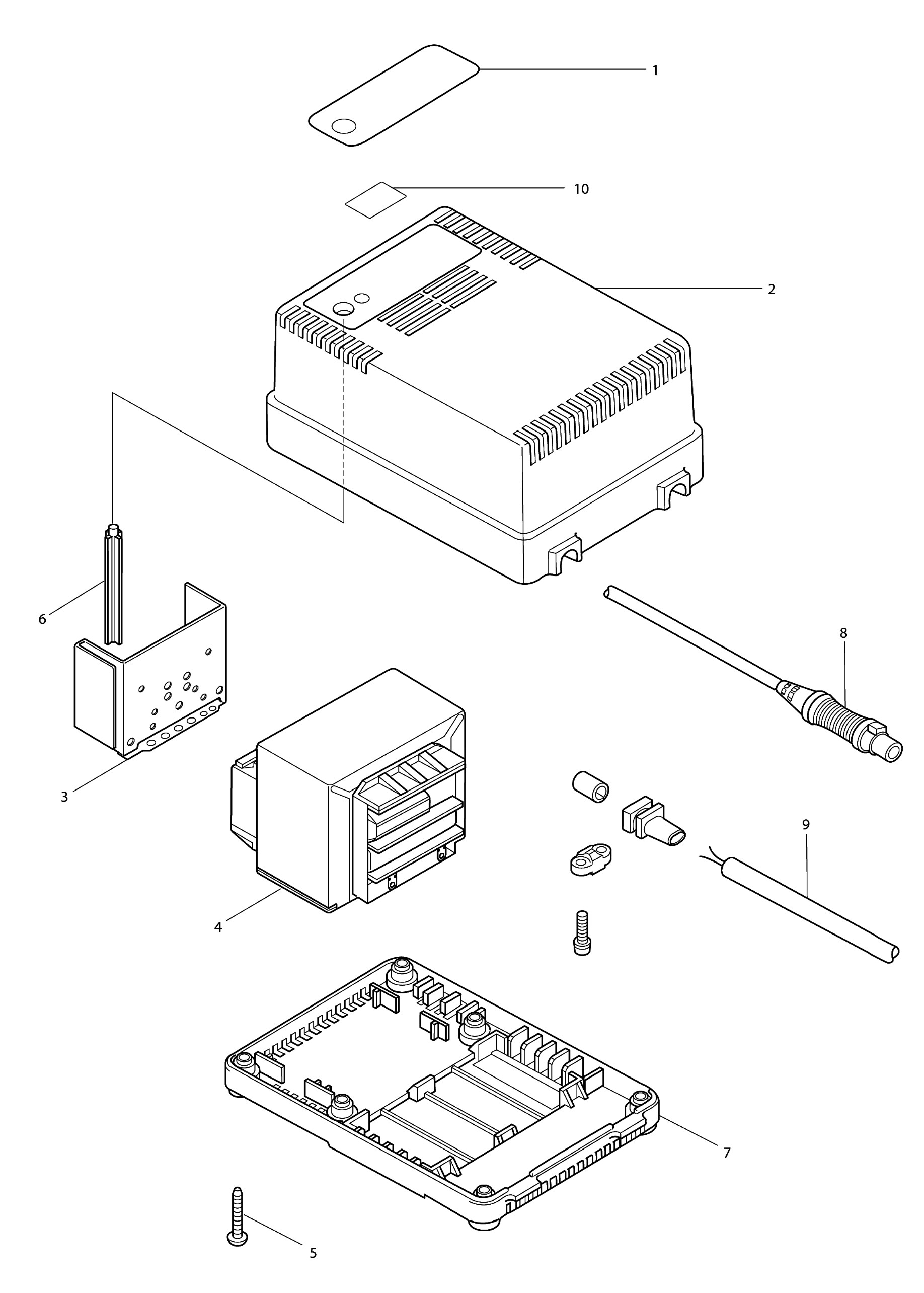 1
10
2
6
8
3
9
4
7
5