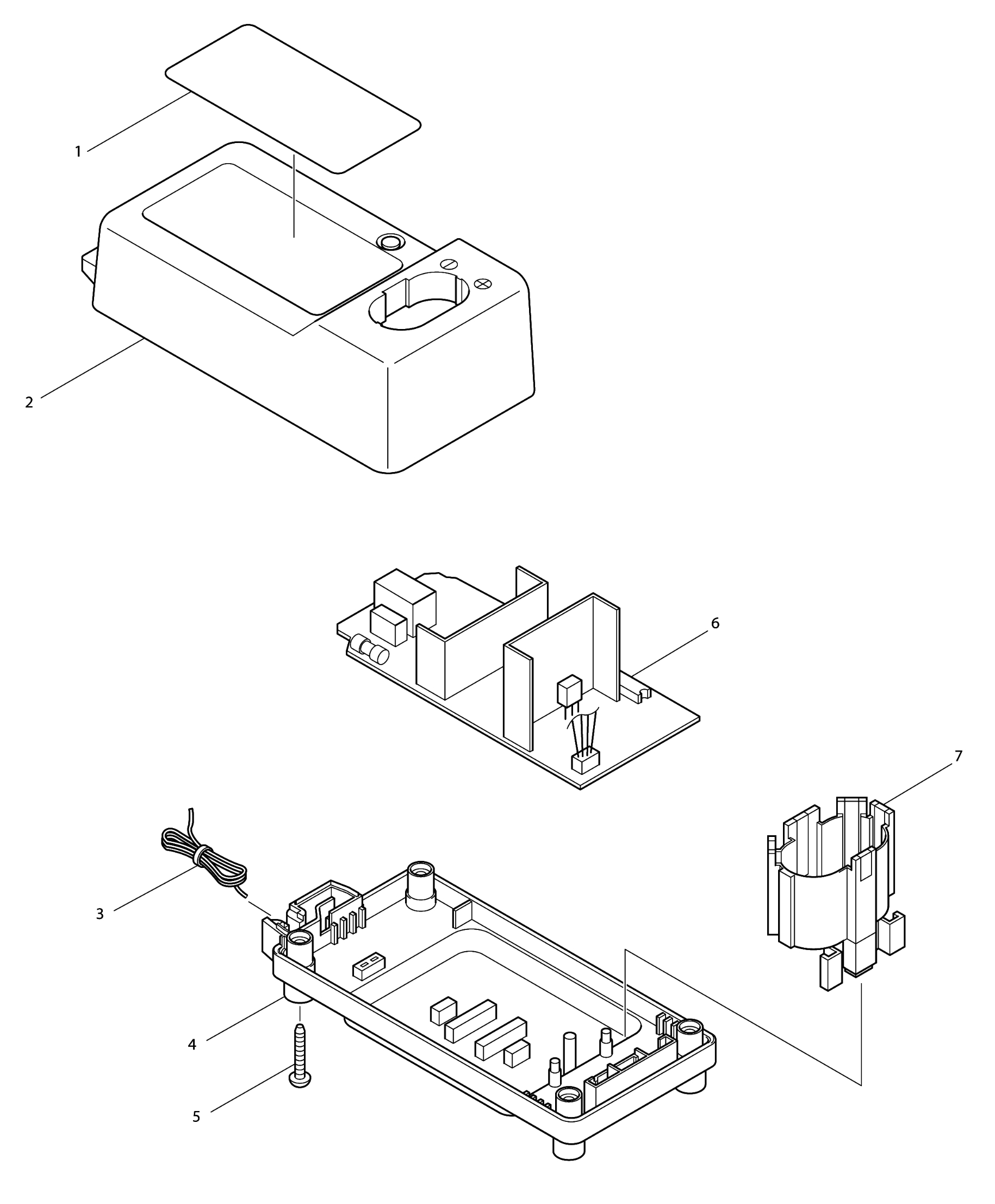 1
2
6
7
3
4
5