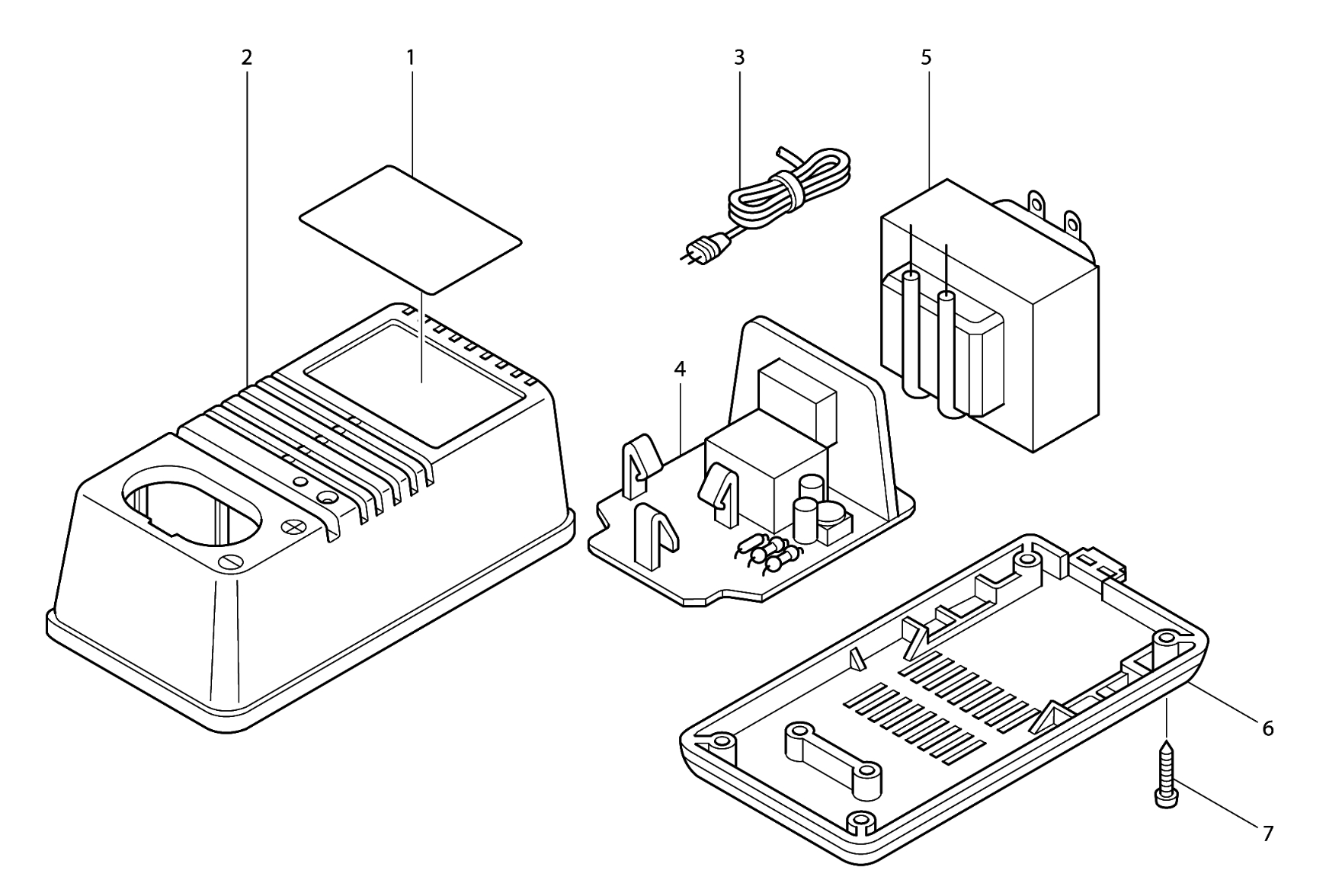 2
1
3
5
4
6
7