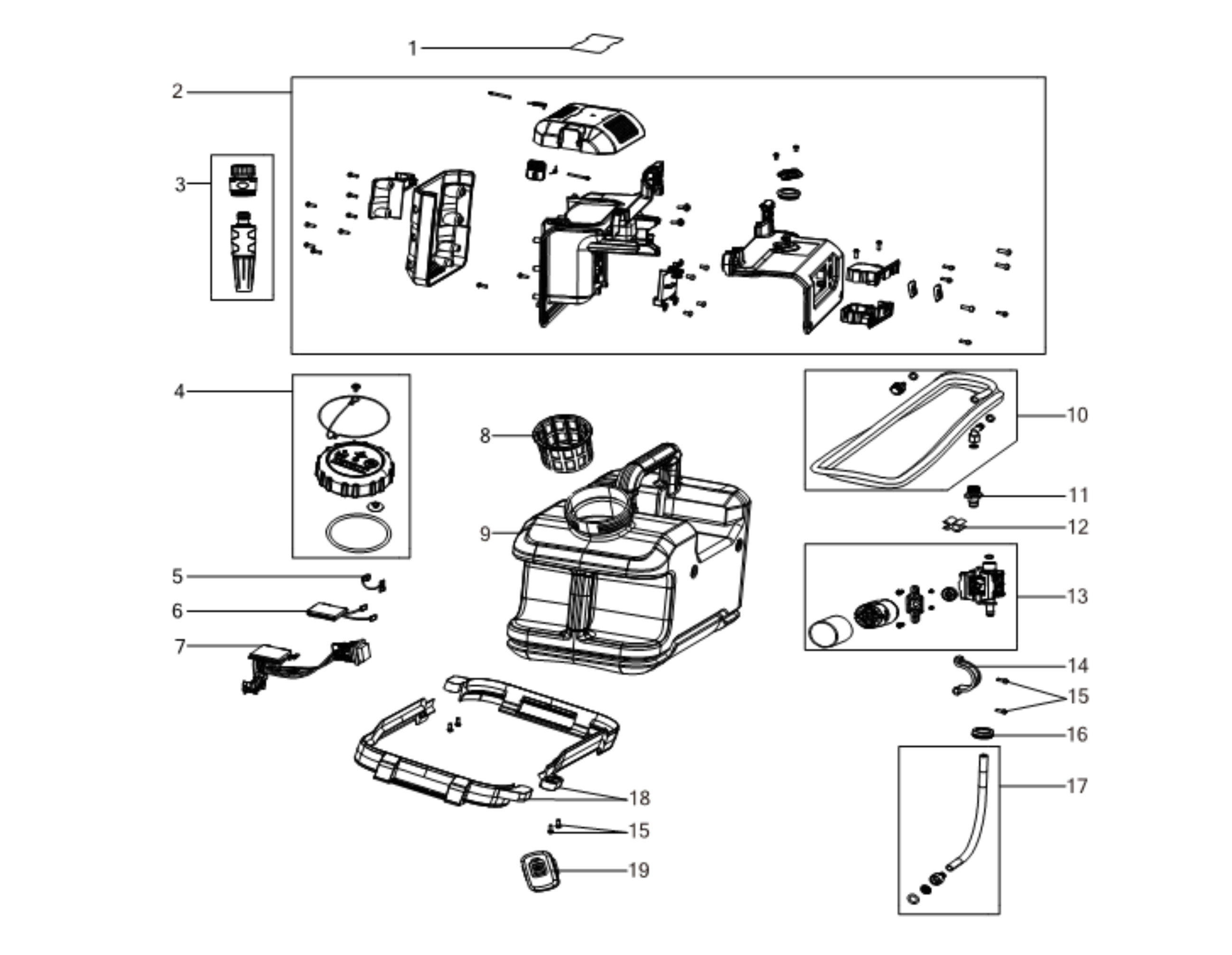 1
2
3
4
5
6
7
8
9
10
11
12
13
14
15
16
17
18
15
19