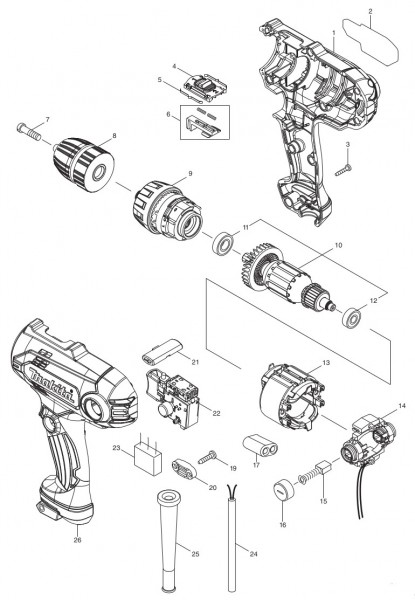 2
1
4
5
6
7
8
3
9
11
10
12
21
13
22
14
23
19
17
20
15
16
26
25
24
makita