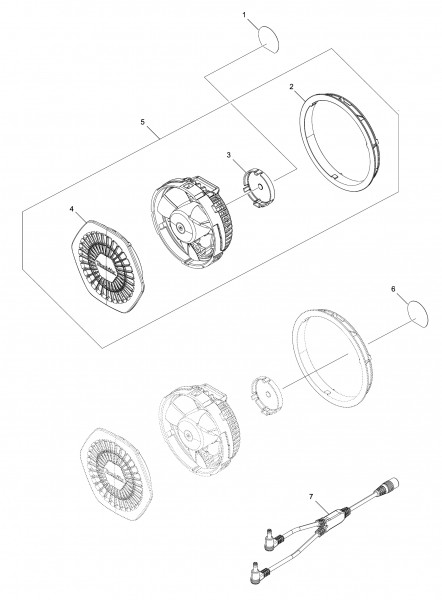 1
2
5
3
4
6
7