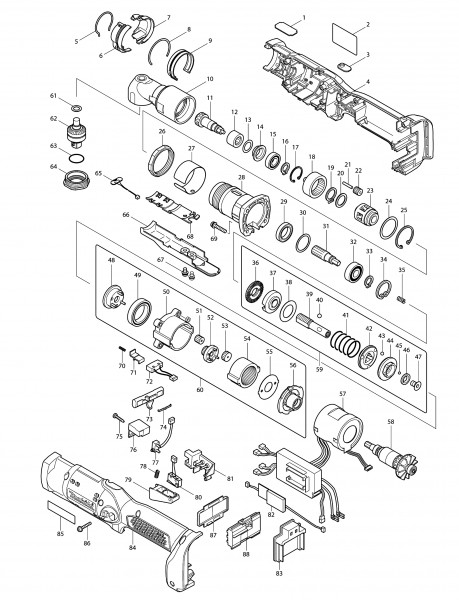 1
2
3
4
5
6
7
8
9
10
11
12
13
14
15
16
17
18
19
20
21
22
23
24
25
26
27
28
29
30
31
32
33
34
35
36
37
38
39
40
41
42
43
44
45
46
47
48
49
50
51
52
53
54
55
56
57
58
59
60
61
62
63
64
65
66
67
68
69
70
71
72
73
74
75
76
77
78
79
80
81
82
83
84
85
86
87
88