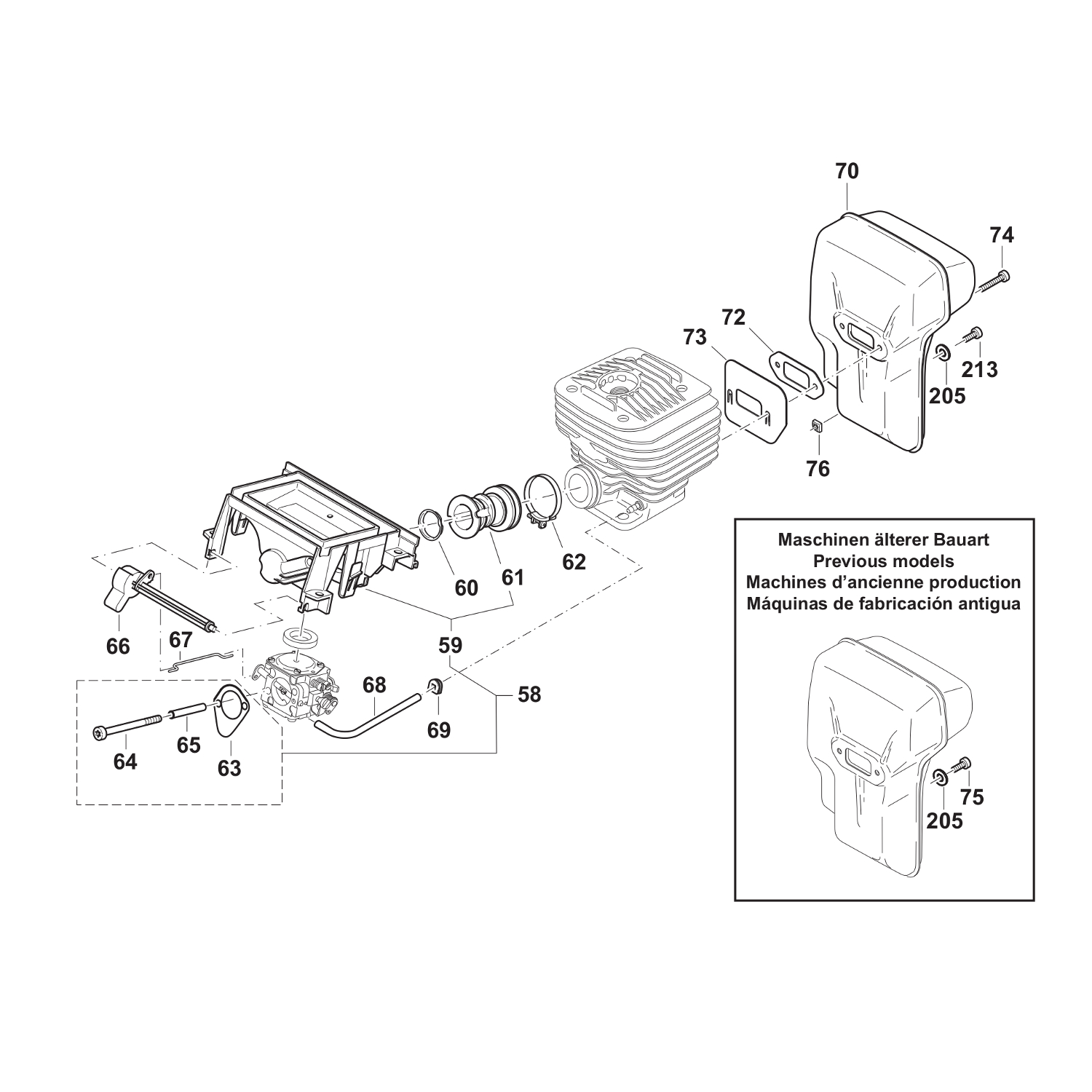 70
74
72
73
213
205
76
60
61
62
66
67
59
68
58
69
64
65
63

Maschinen älterer Bauart
Previous models
Machines d'ancienne production
Máquinas de fabricación antigua

75
205