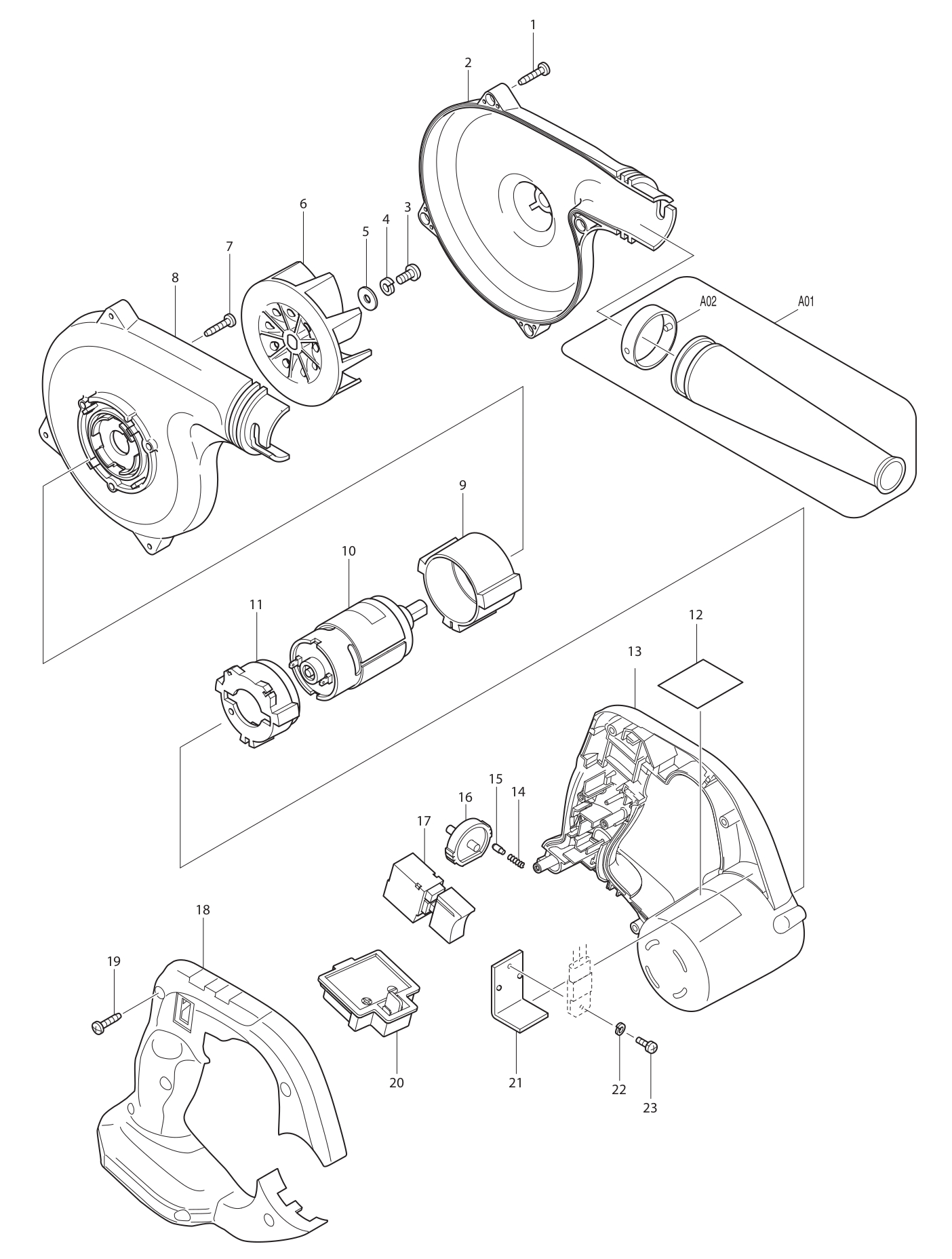 1
2
6
5
4
3
7
8
A02
A01
9
10
11
12
13
15
14
16
17
18
19
20
21
22
23