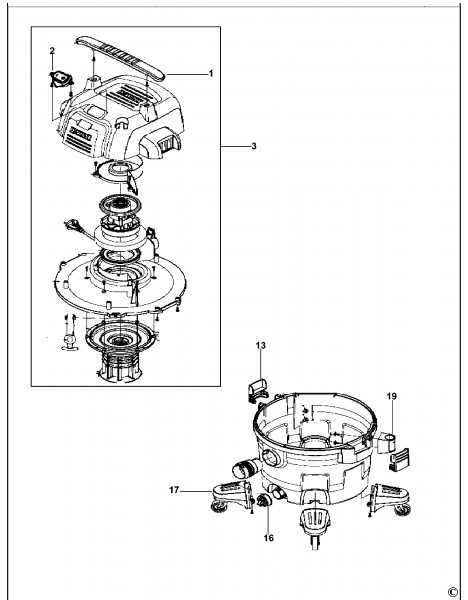 2
1
3
13
19
17
16
©