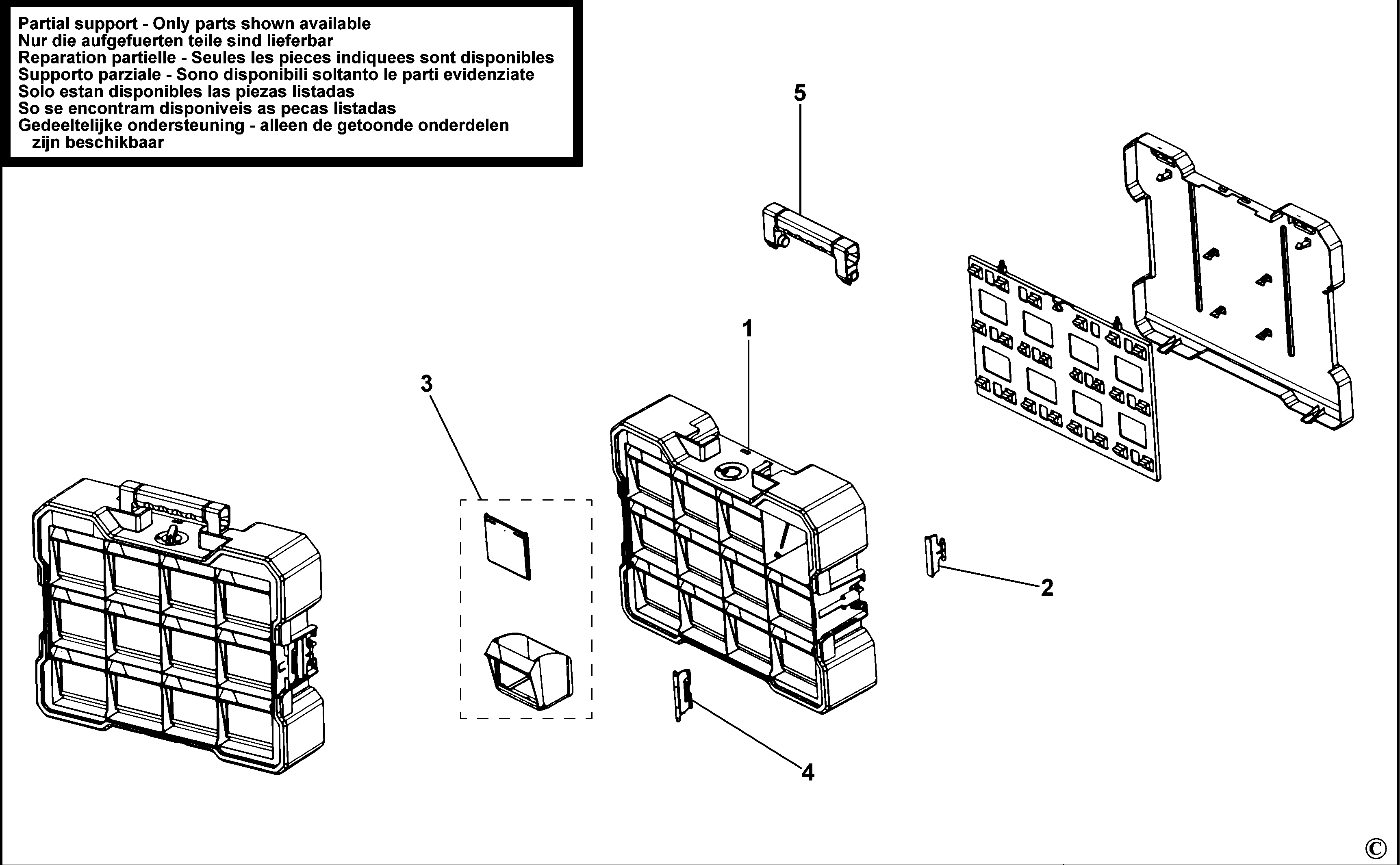 Partial support - Only parts shown available
Nur die aufgefuerten teile sind lieferbar
Reparation partielle - Seules les pieces indiquees sont disponibles
Supporto parziale - Sono disponibili soltanto le parti evidenziate
Solo estan disponibles las piezas listadas
So se encontram disponiveis as pecas listadas
Gedeeltelijke ondersteuning - alleen de getoonde onderdelen zijn beschikbaar

5

1

3

2

4

©