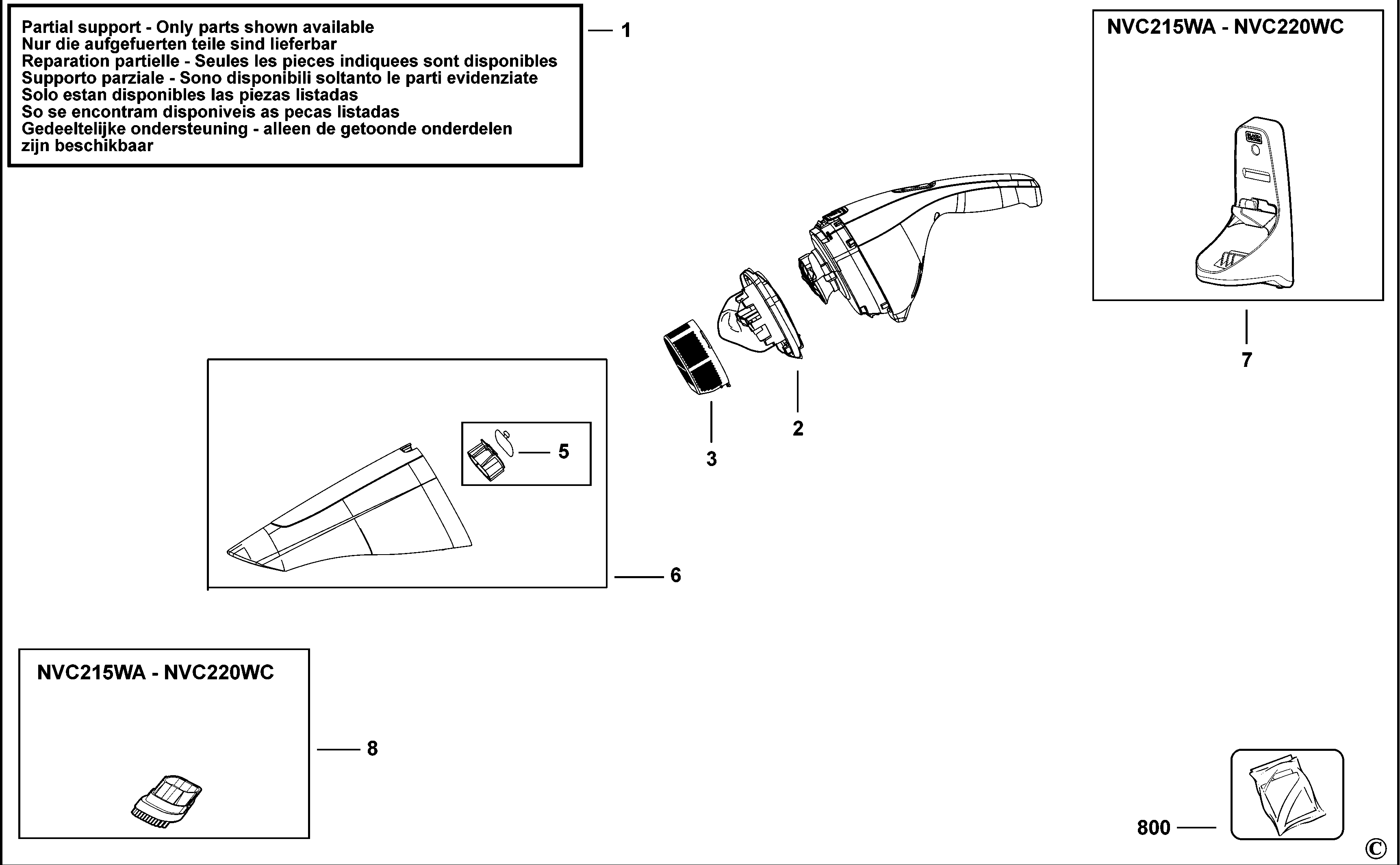 Partial support - Only parts shown available
Nur die aufgefuerten teile sind lieferbar
Reparation partielle - Seules les pieces indiquees sont disponibles
Supporto parziale - Sono disponibili soltanto le parti evidenziate
Solo estan disponibles las piezas listadas
So se encontram disponiveis as pecas listadas
Gedeeltelijke ondersteuning - alleen de getoonde onderdelen zijn beschikbaar

1

NVC215WA - NVC220WC

7

2

3

5

6

NVC215WA - NVC220WC

8

800

©