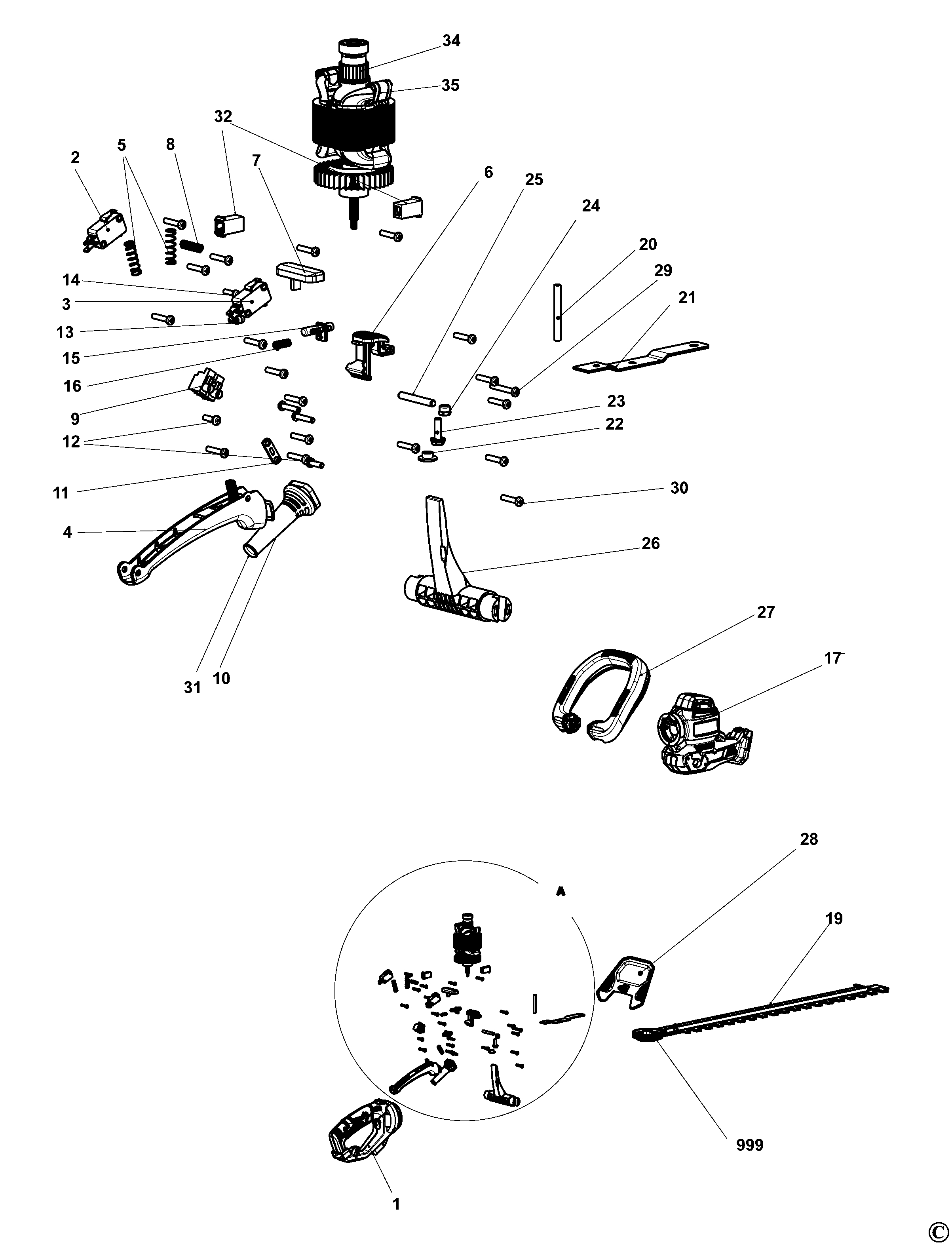 34
35
32
2
5
8
7
6
25
24
20
29
21
14
3
13
15
16
9
23
22
12
11
30
4
26
31
10
27
17
28
A
19
999
1
©