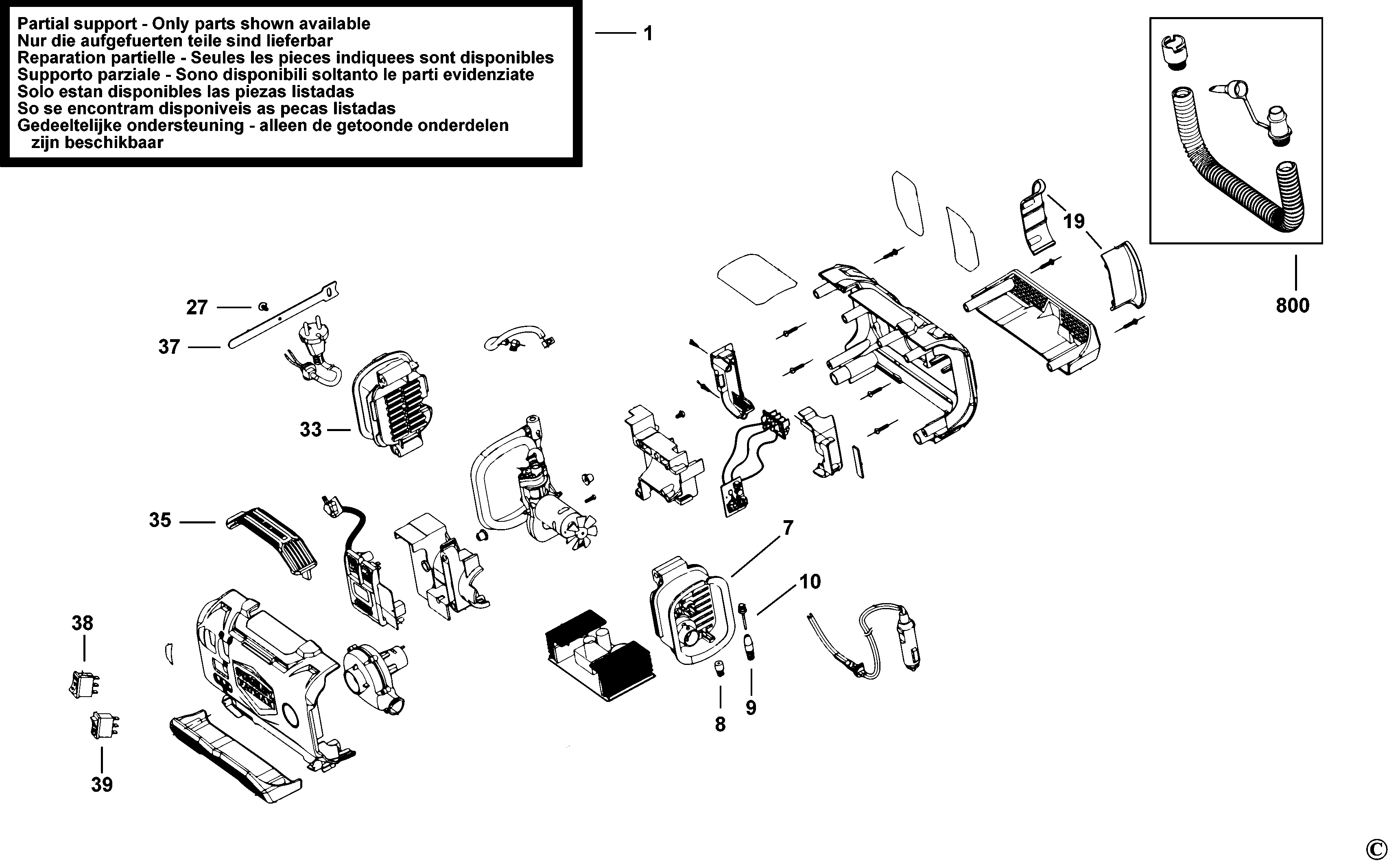 Partial support - Only parts shown available
Nur die aufgefuerten teile sind lieferbar
Reparation partielle - Seules les pieces indiquees sont disponibles
Supporto parziale - Sono disponibili soltanto le parti evidenziate
Solo estan disponibles las piezas listadas
So se encontram disponiveis as pecas listadas
Gedeeltelijke ondersteuning - alleen de getoonde onderdelen zijn beschikbaar

1

19

800

27

37

33

35

7

10

38

39

8

9

©