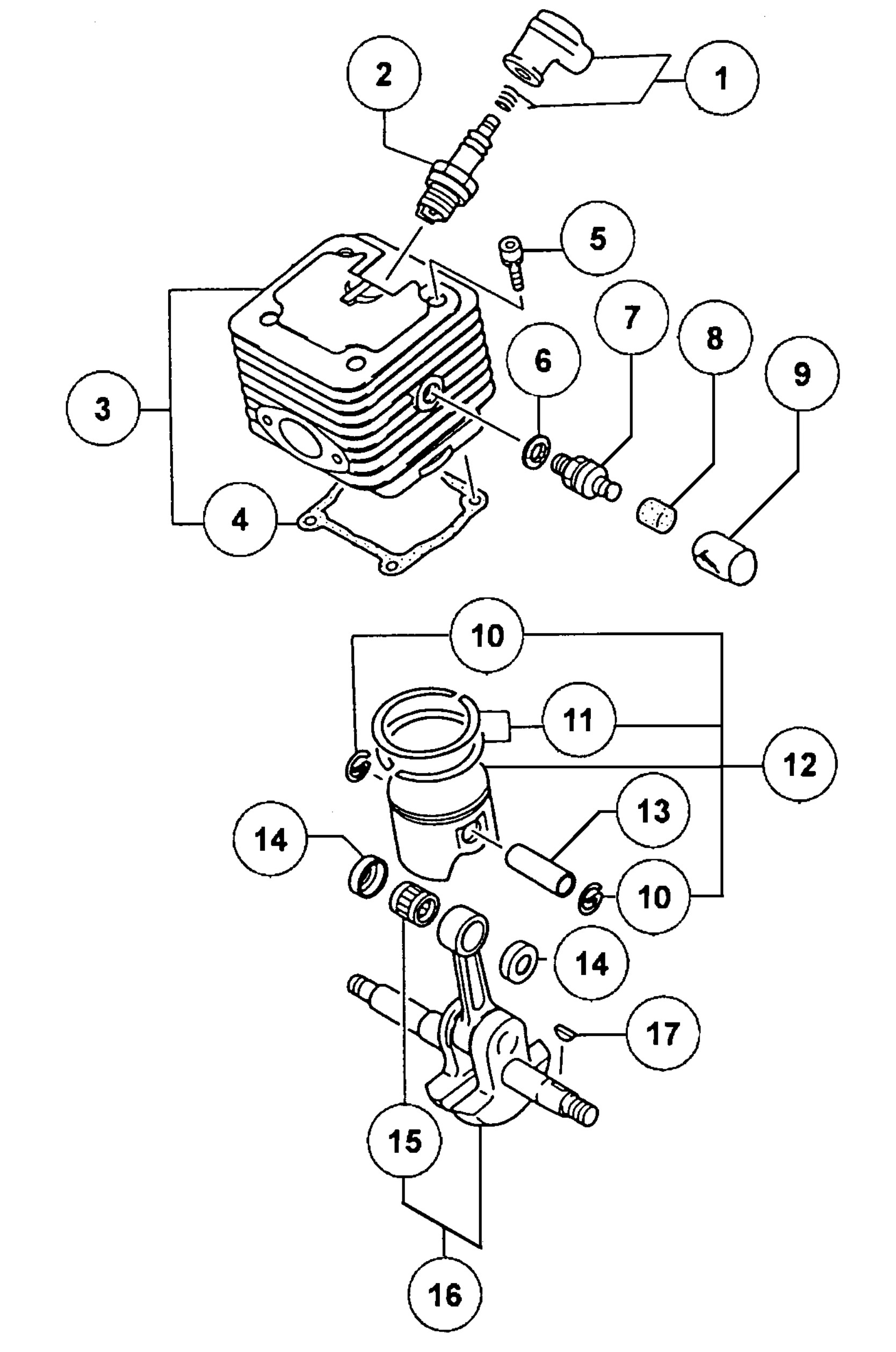 2
1
5
7
8
9
6
3
4
10
11
12
13
14
10
14
17
15
16