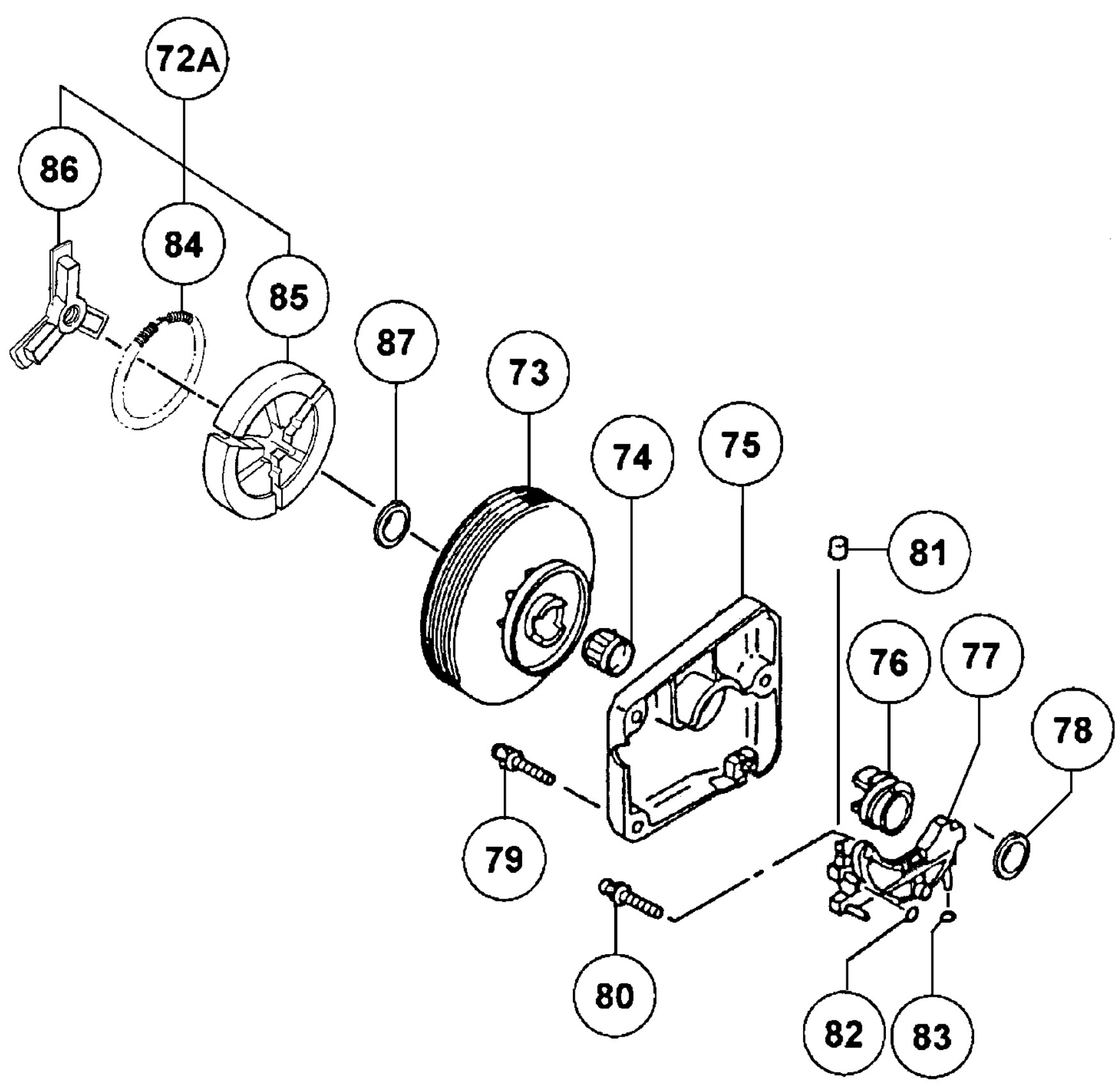 72A
86
84
85
87
73
74
75
81
76
77
78
79
80
82
83