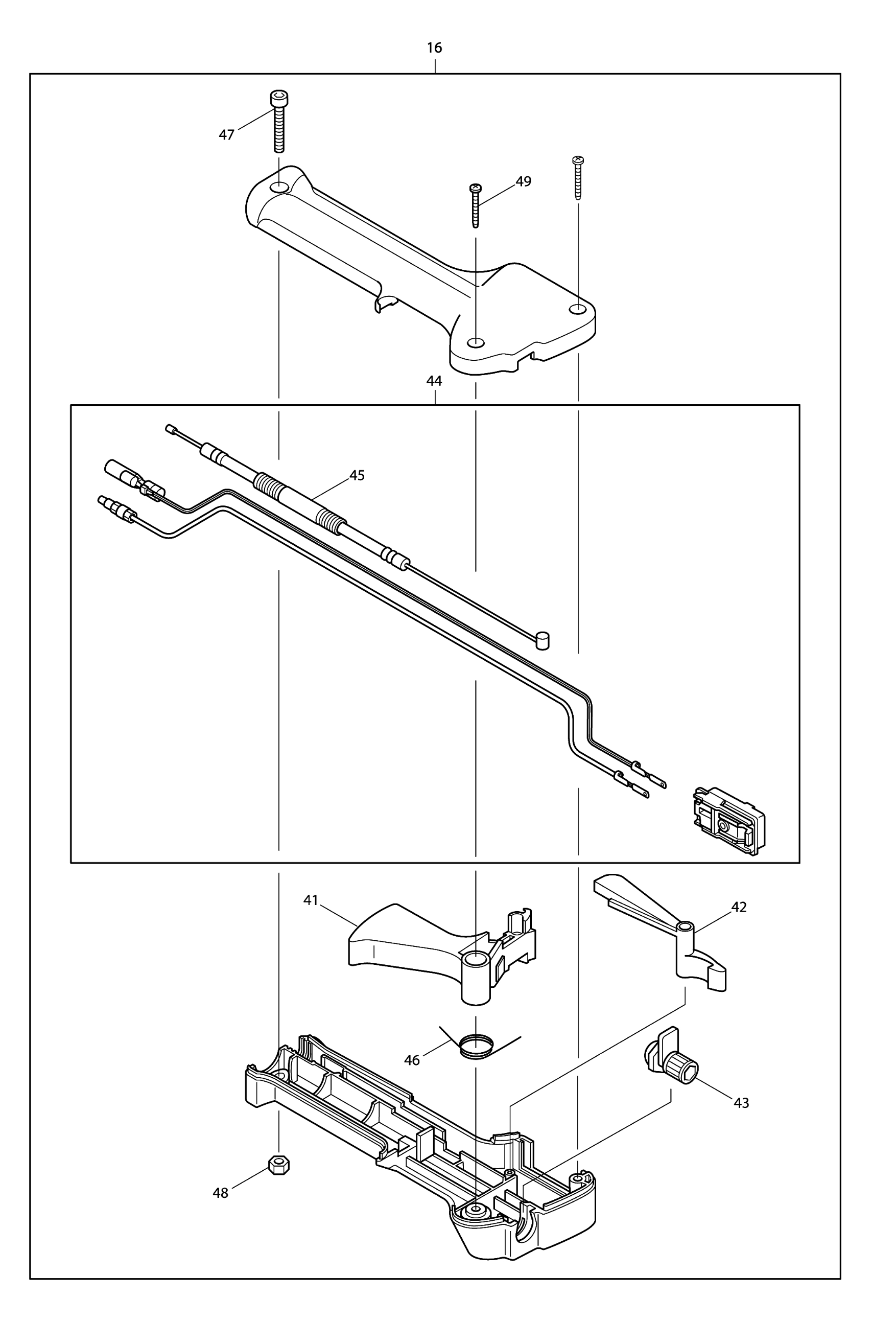 16

47

49

44

45

41

42

46

43

48