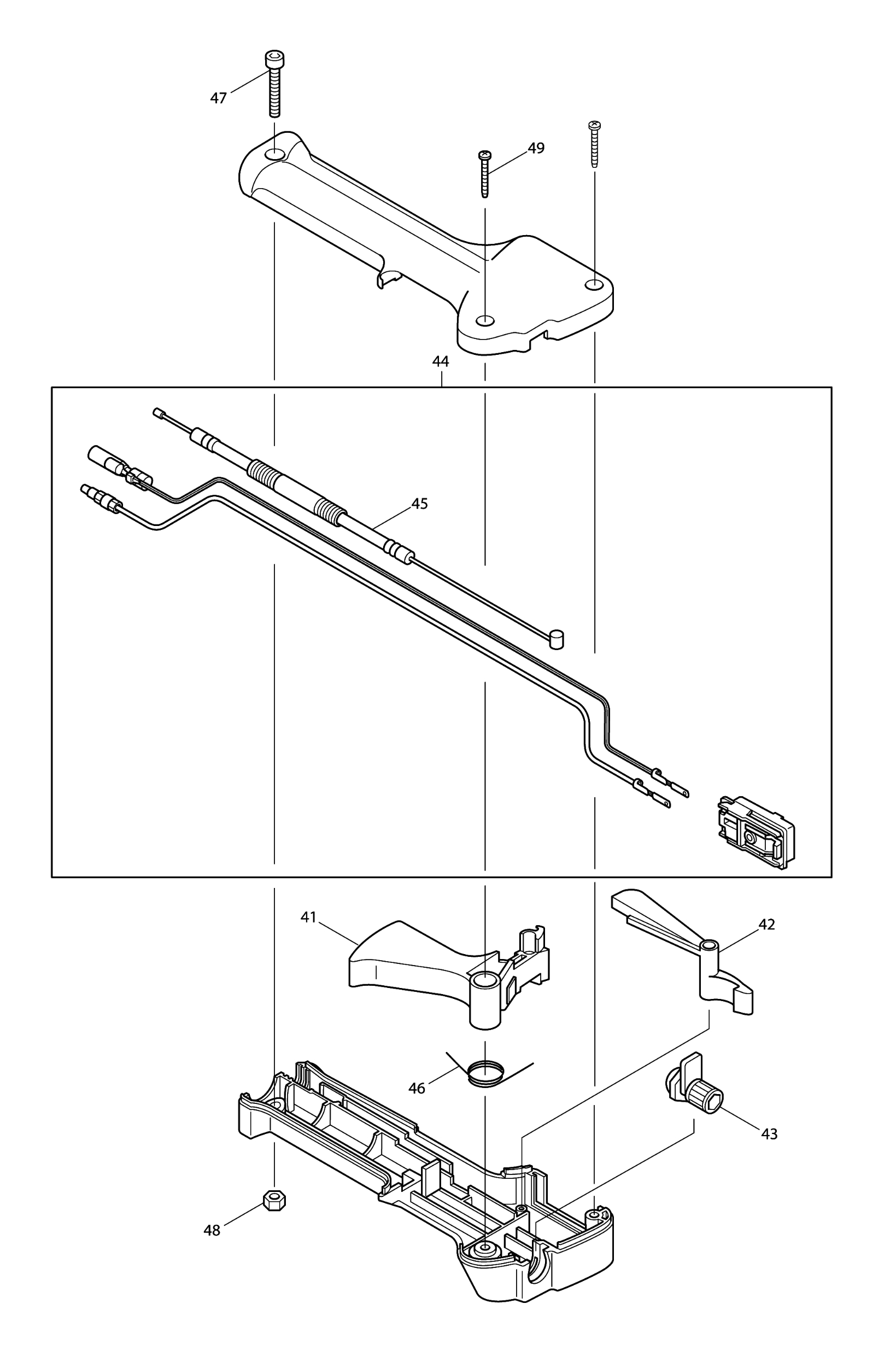 47
49
44
45
41
42
46
43
48