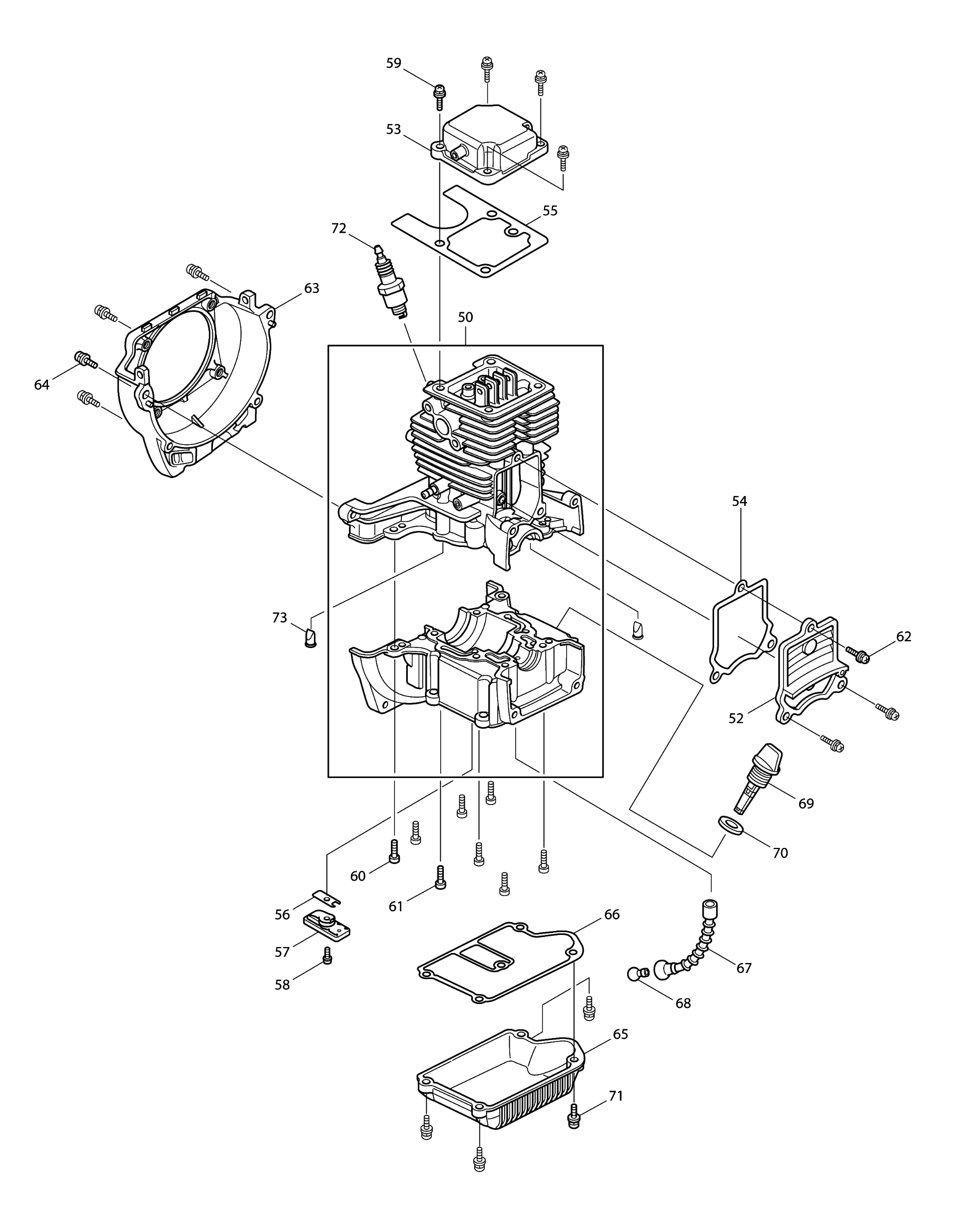 59
53
55
72
63
50
64
54
73
62
52
69
70
60
61
56
57
58
66
67
68
65
71