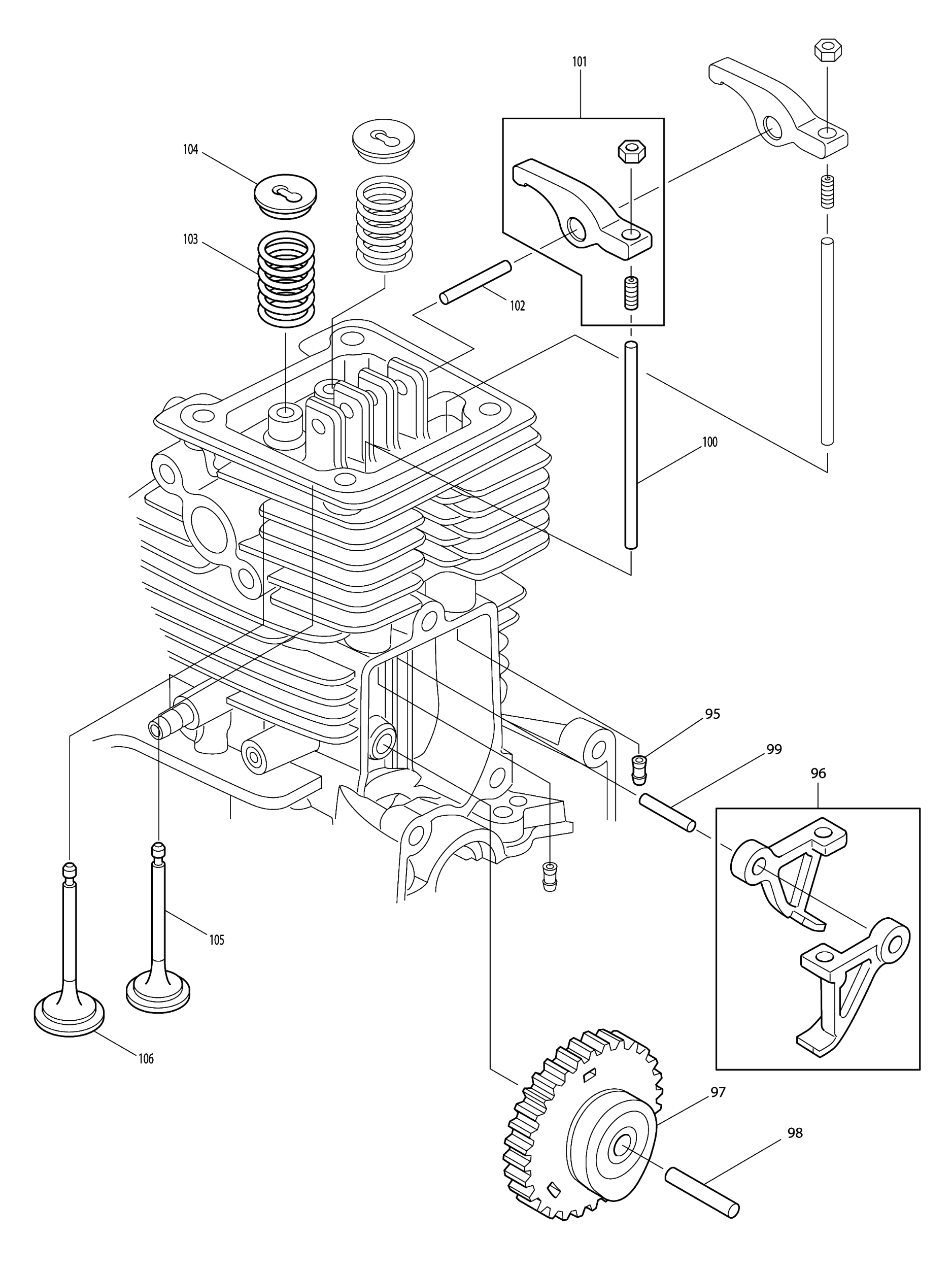 101
104
103
102
100
95
99
96
105
106
97
98