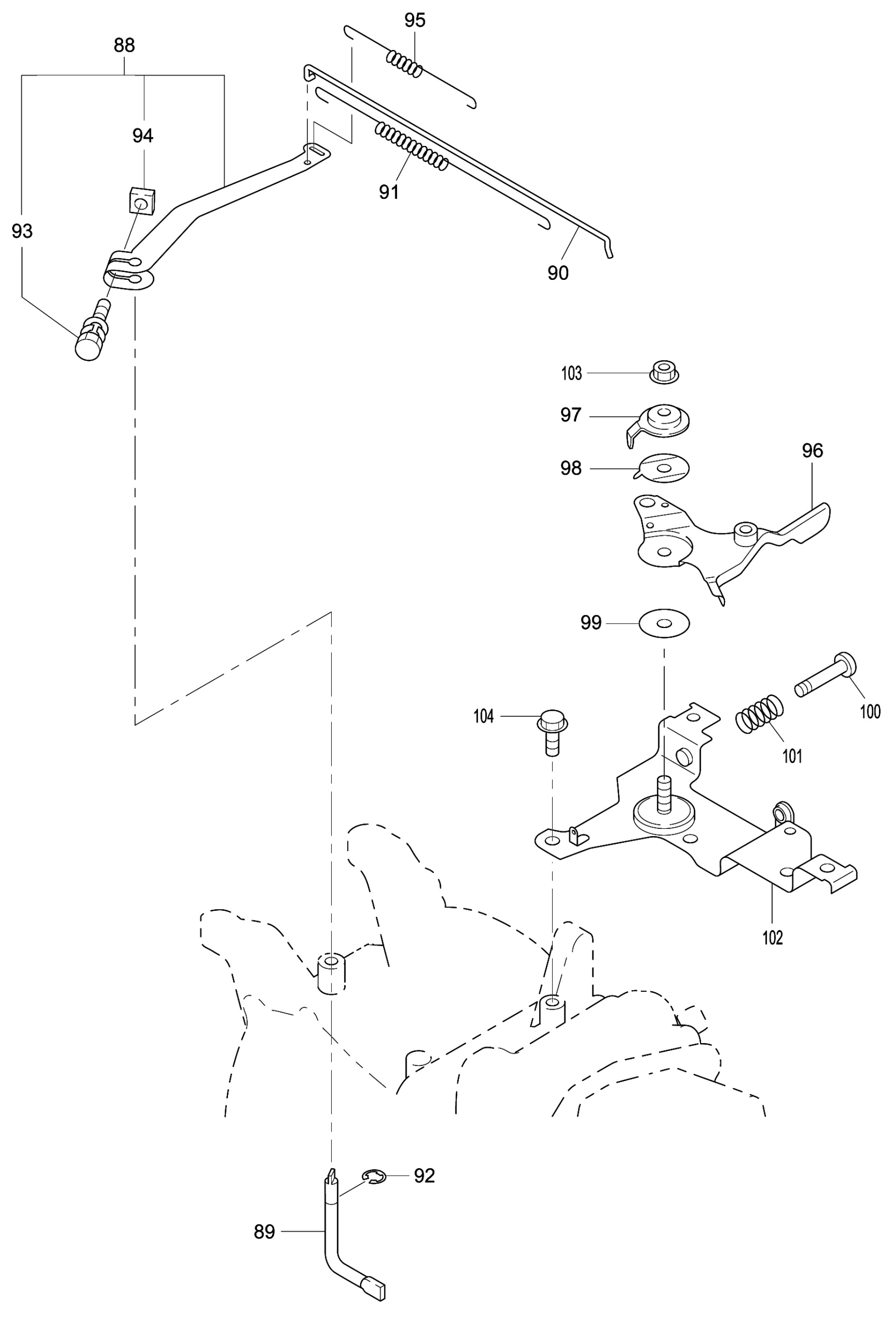 95
88
94
91
93
90
103
97
96
98
99
100
104
101
102
92
89