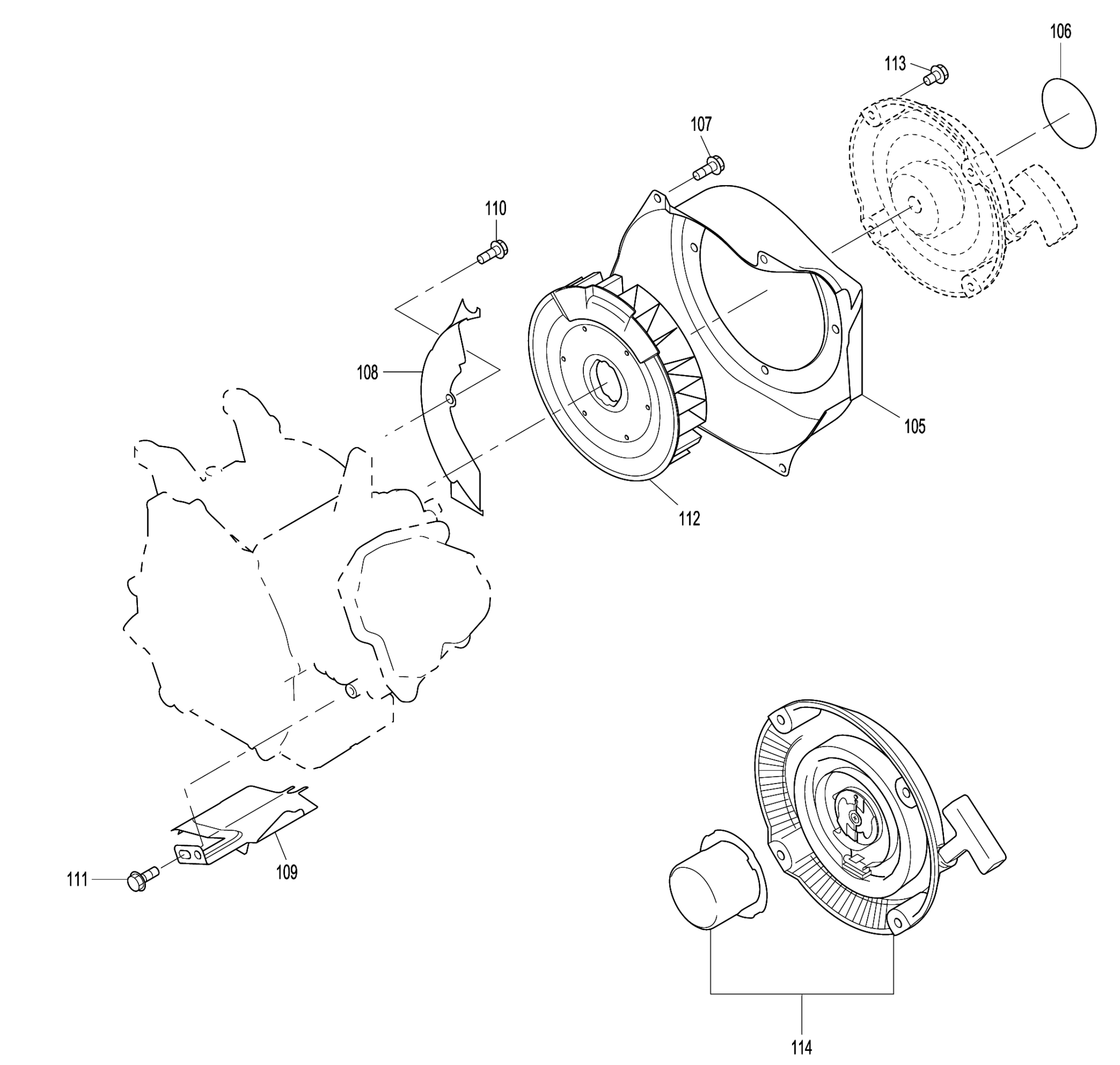 106
113
107
110
108
105
112
111
109
114