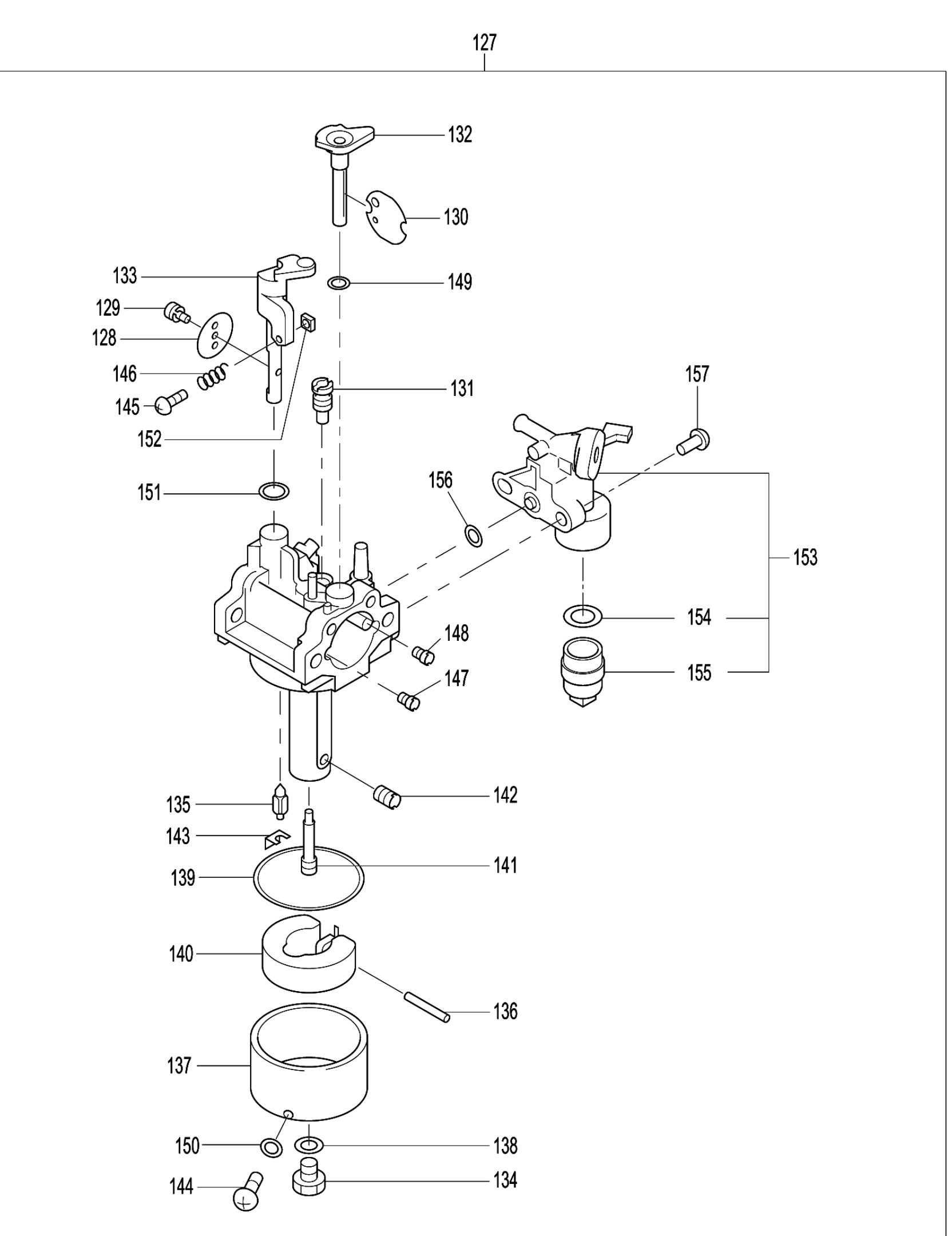 127

132
130
133
149
129
128
146
131
157
145
152
156
151
153
154
148
155
147
142
135
143
141
139
140
136
137
150
138
144
134