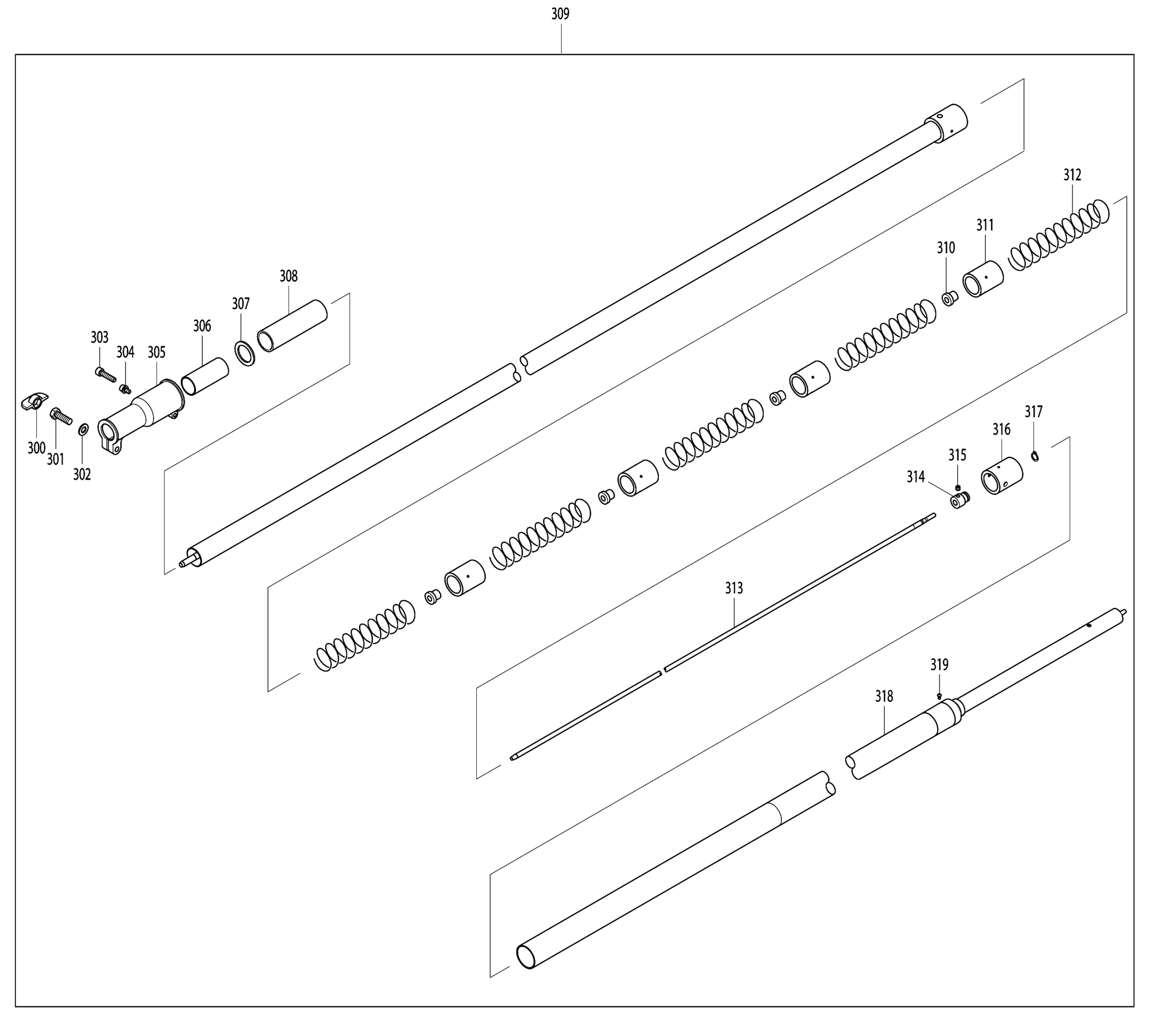 309

312
311
310
308
307
306
303
304
305
300
301
302
317
316
315
314
313
319
318