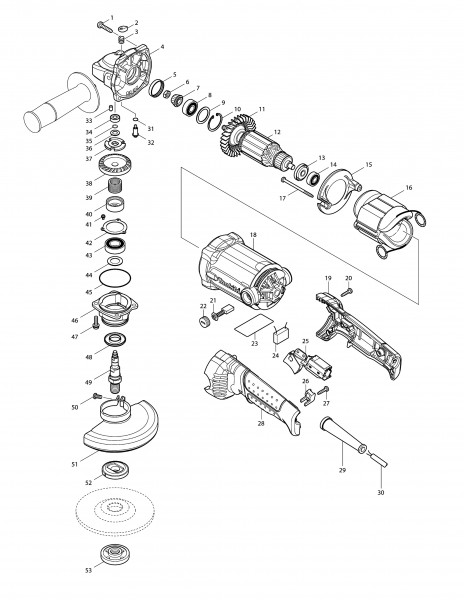 1
2
3
4
5
6
7
8
9
10
11
12
13
14
15
16
17
18
19
20
21
22
23
24
25
26
27
28
29
30
31
32
33
34
35
36
37
38
39
40
41
42
43
44
45
46
47
48
49
50
51
52
53