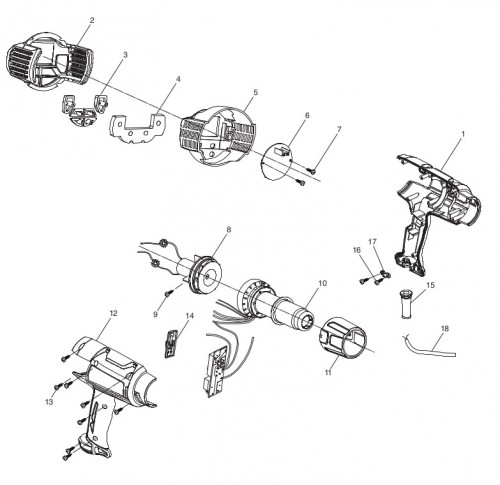 2
3
4
5
6
7
1
8
17
16
10
15
9
12
14
18
11
13