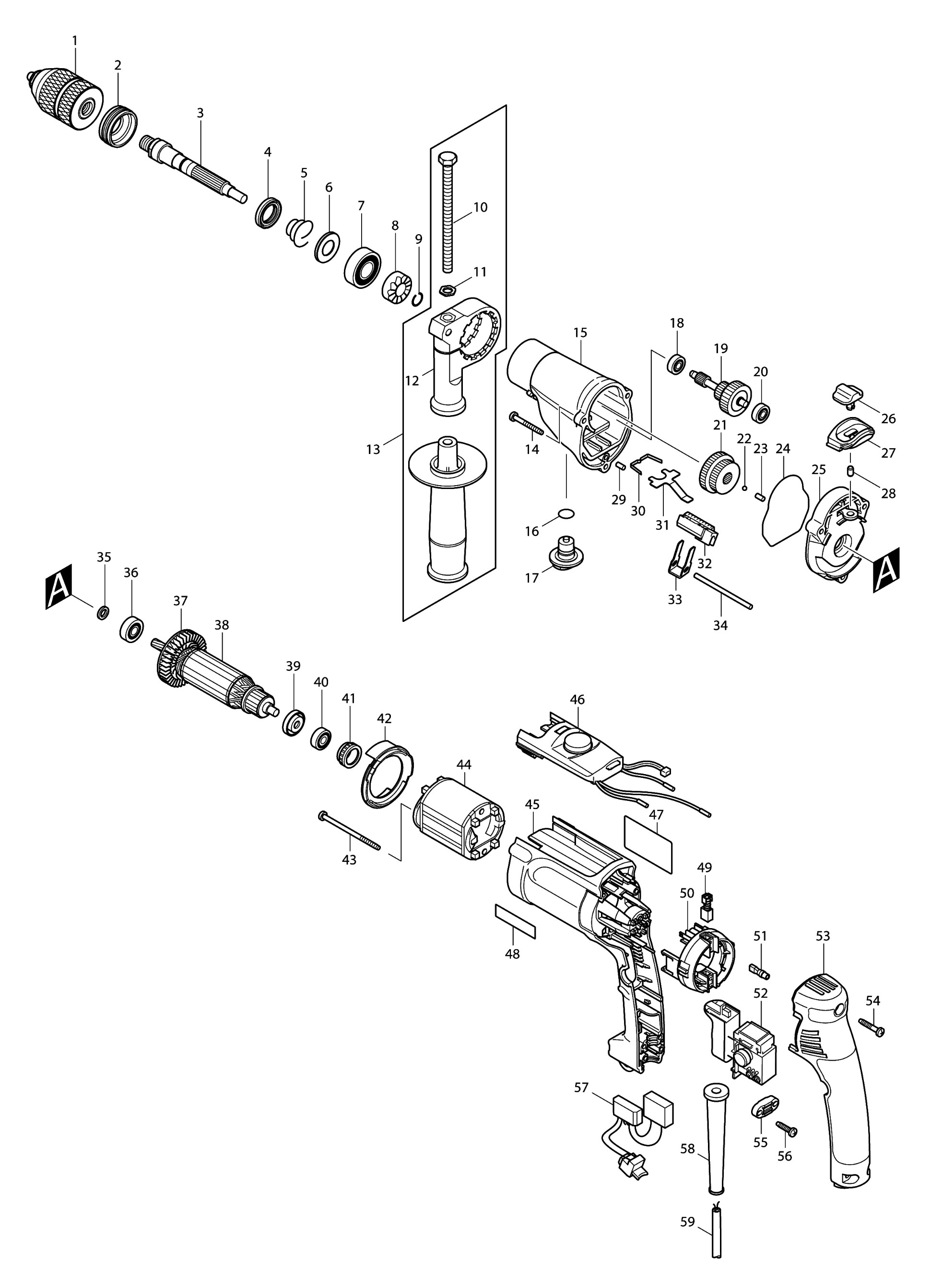 1
2
3
4
5
6
7
8
9
10
11
12
13
14
15
16
17
18
19
20
21
22
23
24
25
26
27
28
29
30
31
32
33
34
A
A
35
36
37
38
39
40
41
42
43
44
45
46
47
48
49
50
51
52
53
54
55
56
57
58
59