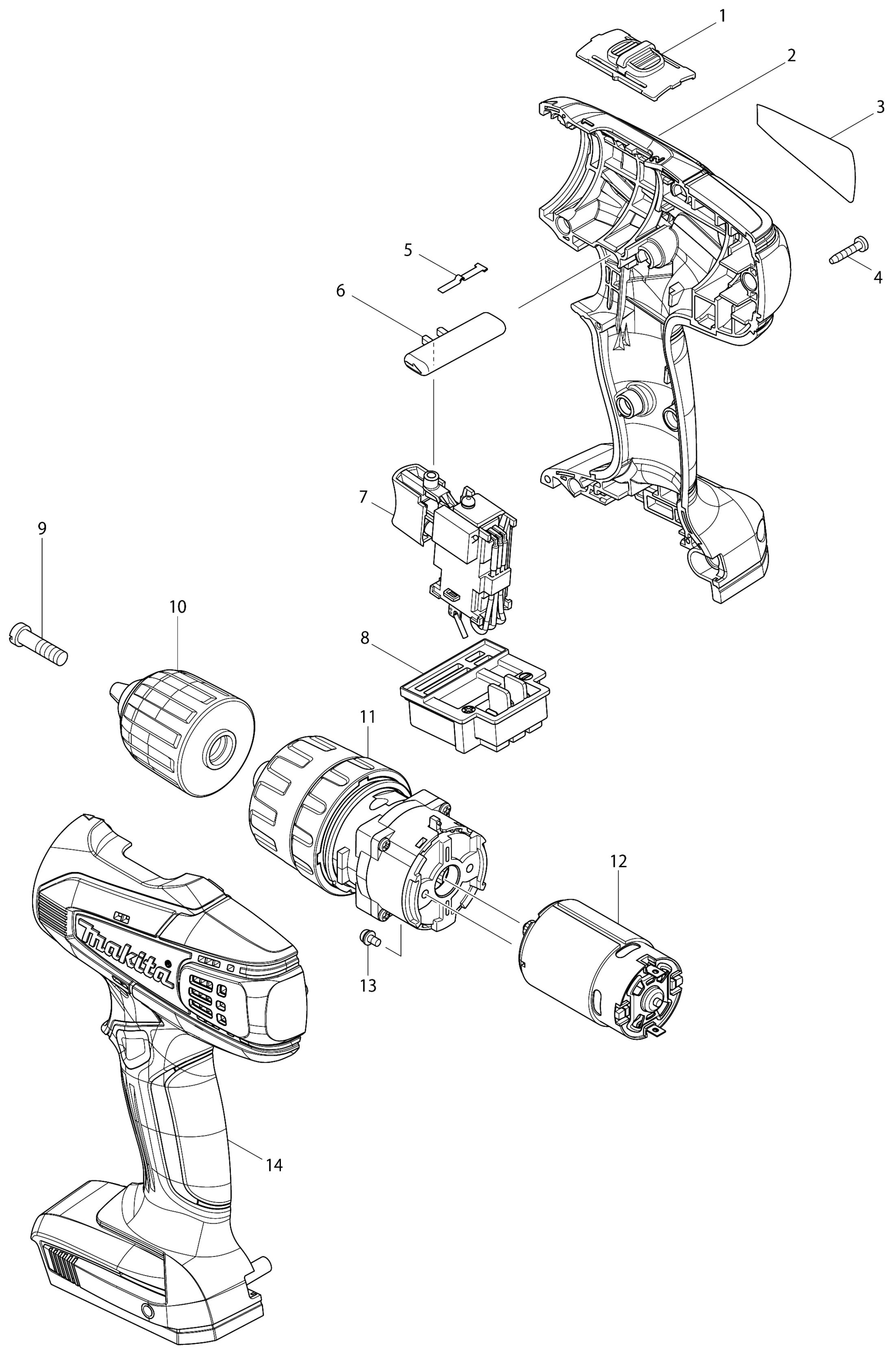 1
2
3
4
5
6
7
8
9
10
11
12
13
14
makita