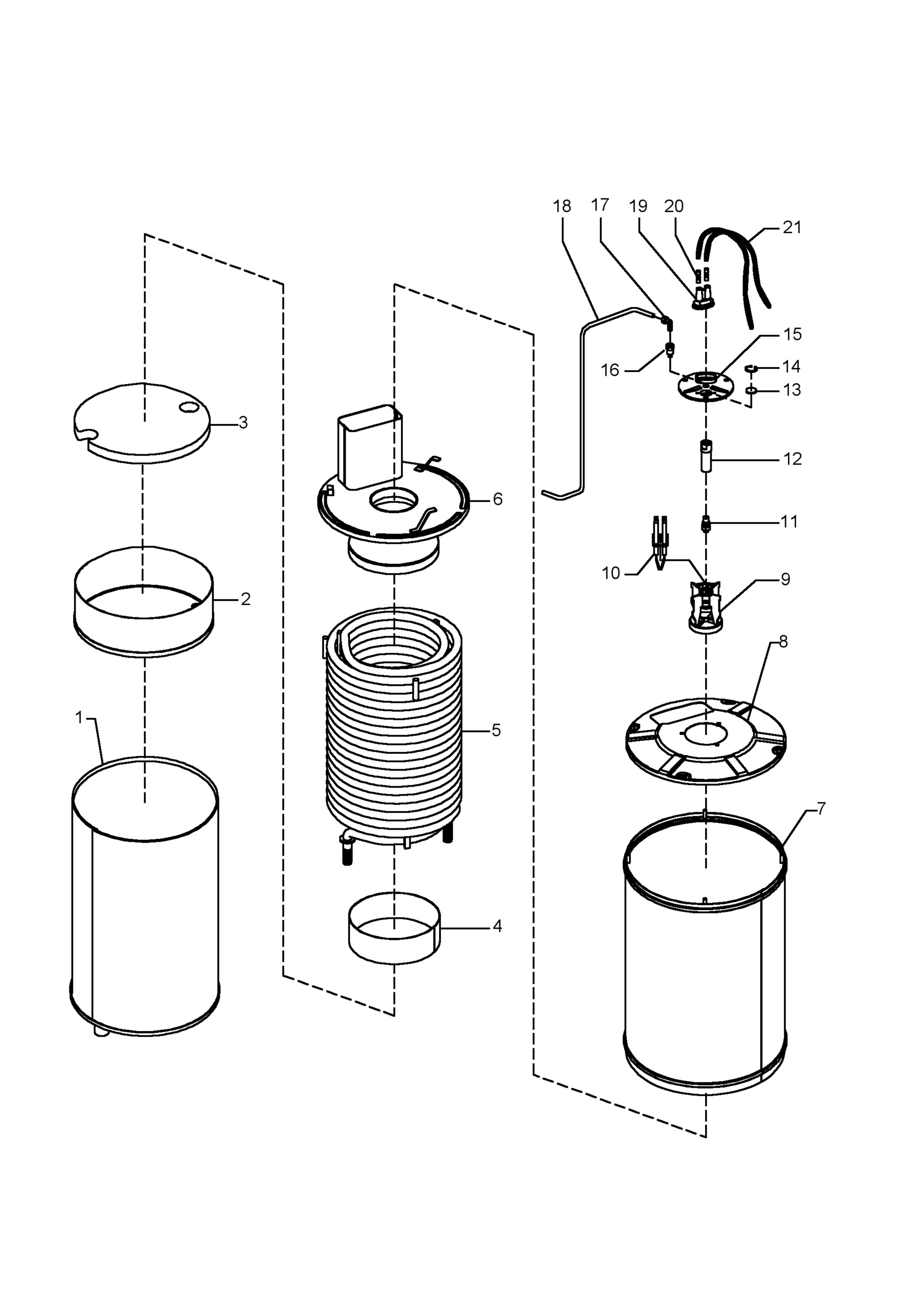 18 17 19 20 21
15
16
14
13
3
12
6
11
10
9
2
8
1
5
7
4