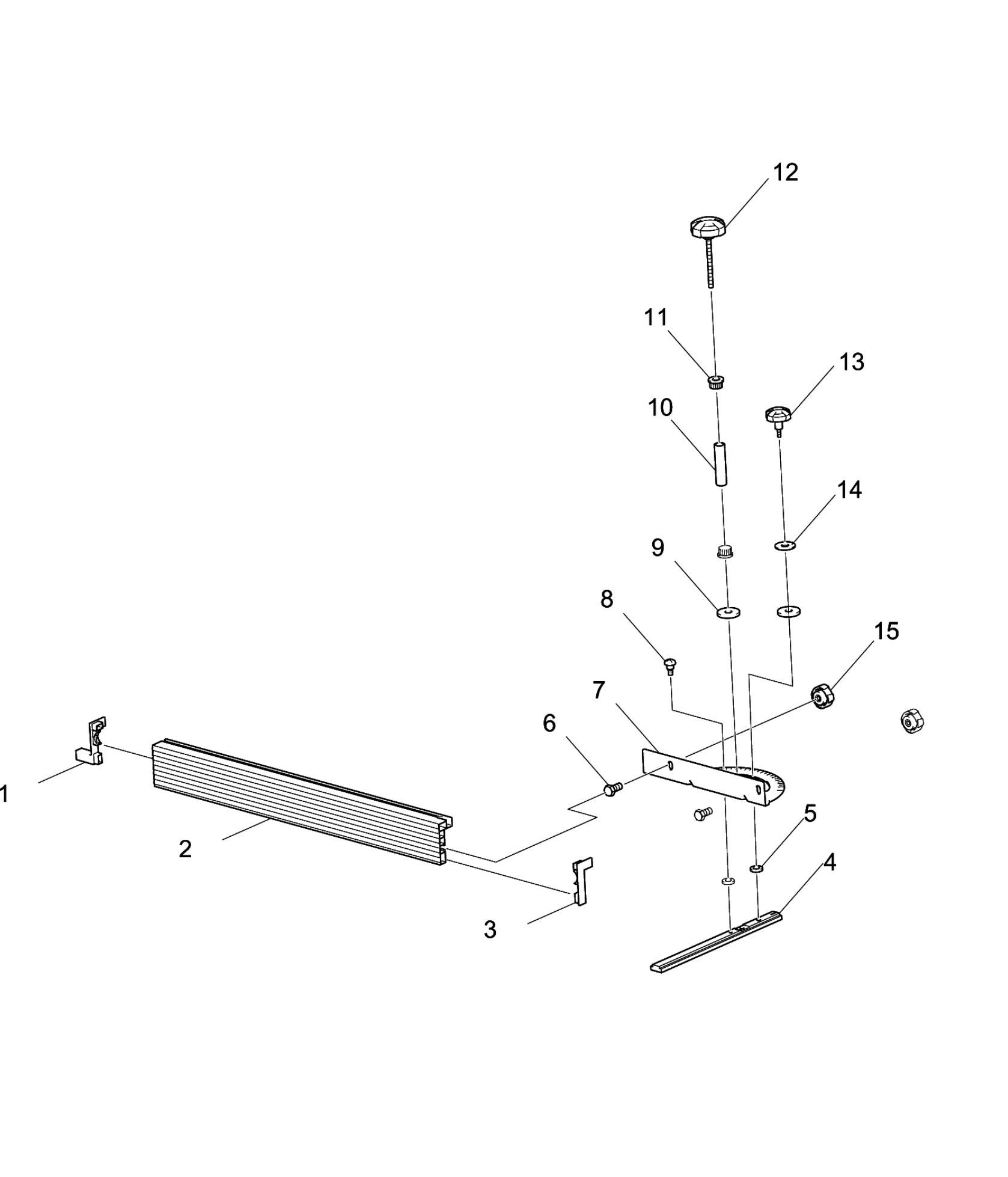 12
11
13
10
14
9
8
15
7
6
1
2
5
4
3