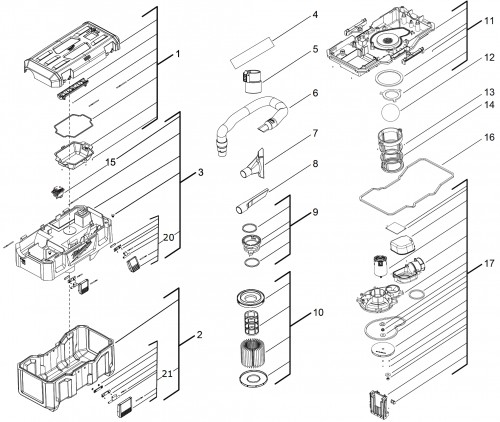 1
15
3
20
2
21
4
5
6
7
8
9
10
11
12
13
14
16
17